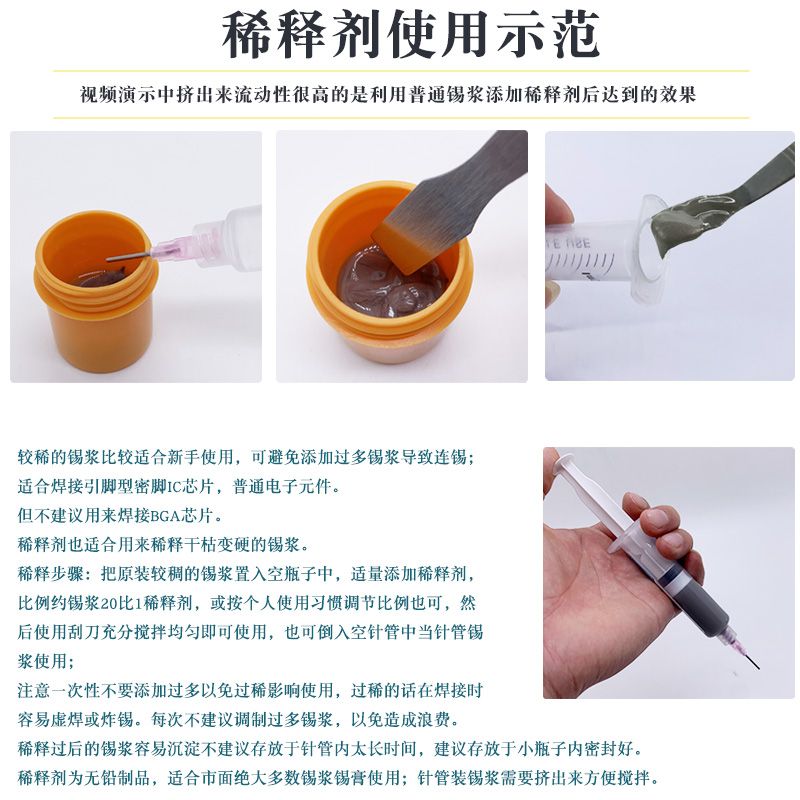 稀释剂使用示范

视频演示中挤出来流动性很高的是利用普通锡浆添加稀释剂后达到的效果

较稀的锡浆比较适合新手使用，可避免添加过多锡浆导致连锡；
适合焊接引脚型密脚IC芯片，普通电子元件。
但不建议用来焊接BGA芯片。
稀释剂也适合用来稀释干枯变硬的锡浆。
稀释步骤：把原装较稠的锡浆置入空瓶子中，适量添加稀释剂，比例约锡浆20比1稀释剂，或按个人使用习惯调节比例也可，然后使用刮刀充分搅拌均匀即可使用，也可倒入空针管中当针管锡浆使用；
注意一次性不要添加过多以免过稀影响使用，过稀的话在焊接时容易虚焊或炸锡。每次不建议调制过多锡浆，以免造成浪费。
稀释过后的锡浆容易沉淀不建议存放于针管内太长时间，建议存放于小瓶子内密封好。
稀释剂为无铅制品，适合市面绝大多数锡浆锡膏使用；针管装锡浆需要挤出来方便搅拌。