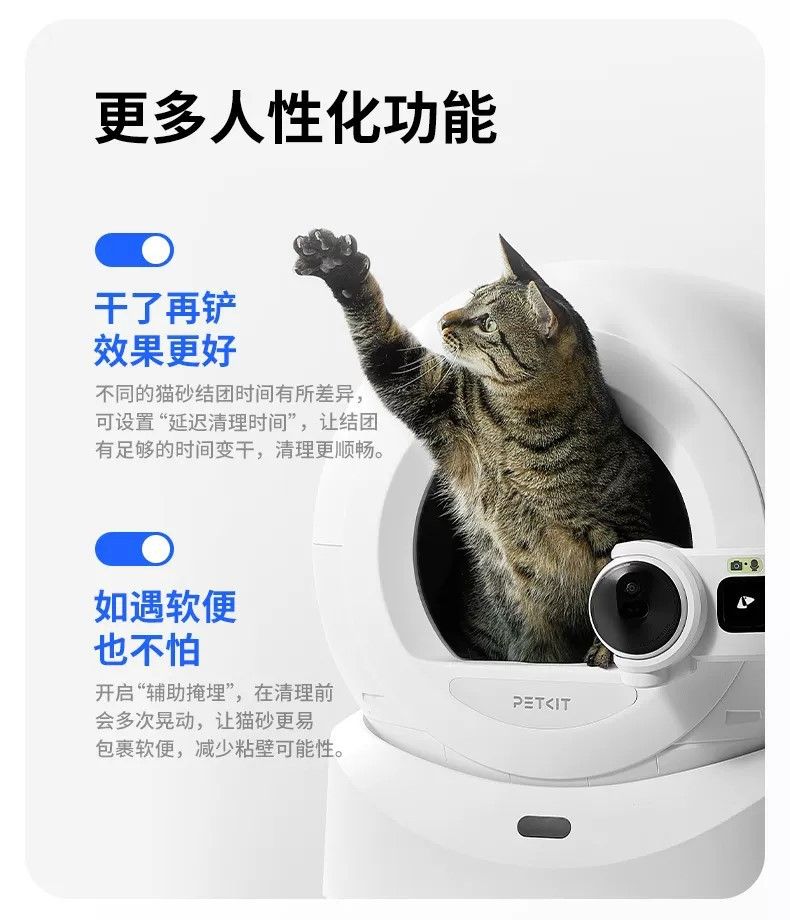 更多人性化功能

干了再铲
效果更好

不同的猫砂结团时间有所差异，可设置“延迟清理时间”，让结团有足够的时间变干，清理更顺畅。

如遇软便
也不怕

开启“辅助掩埋”，在清理前会多次晃动，让猫砂更易包裹软便，减少粘壁可能性。

PETKIT