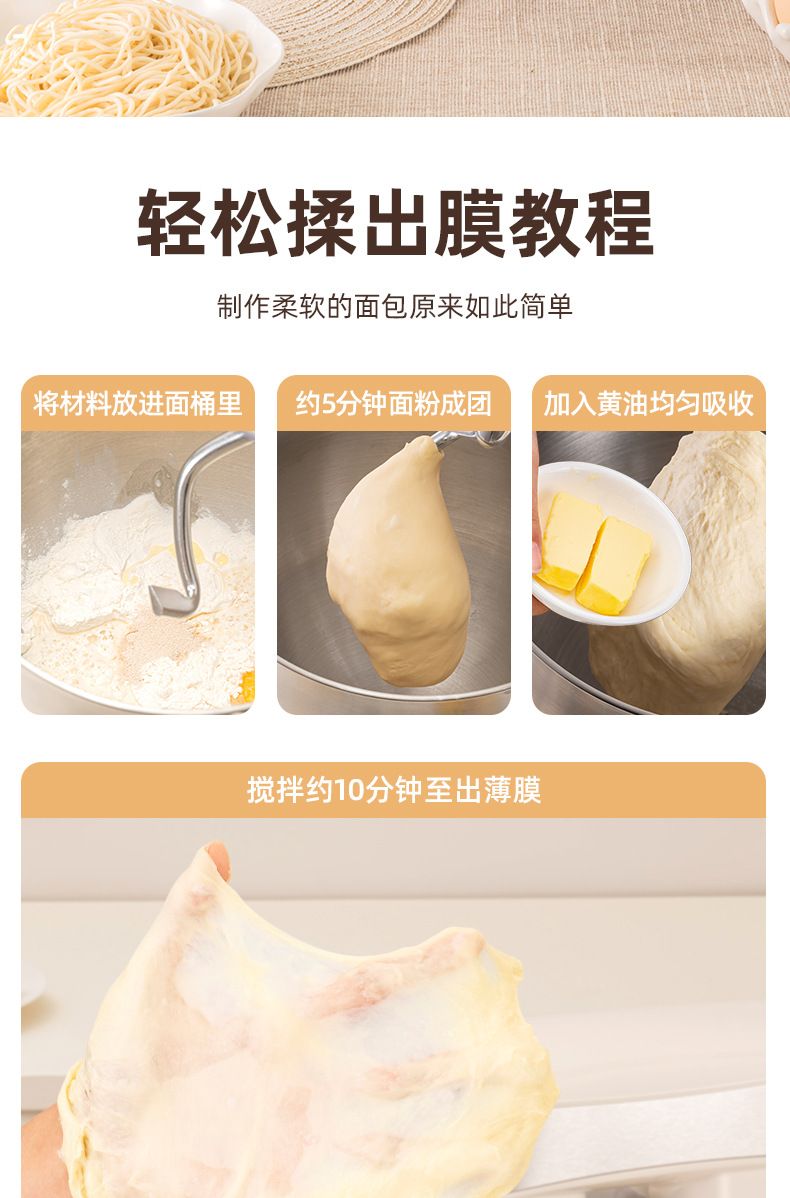 轻松揉出膜教程

制作柔软的面包原来如此简单

将材料放进面桶里

约5分钟面粉成团

加入黄油均匀吸收

搅拌约10分钟至出薄膜