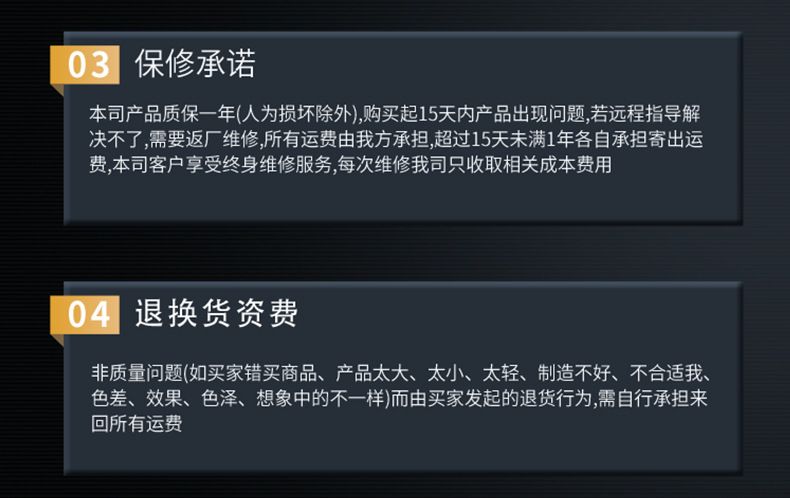 03 保修承诺

本司产品质保一年(人为损坏除外),购买起15天内产品出现问题,若远程指导解决不了,需要返厂维修,所有运费由我方承担,超过15天未满1年各自承担寄出运费,本司客户享受终身维修服务,每次维修我司只收取相关成本费用

04 退换货资费

非质量问题(如买家错买商品、产品太大、太小、太轻、制造不好、不合适我、色差、效果、色泽、想象中的不一样)而由买家发起的退货行为,需自行承担来回所有运费