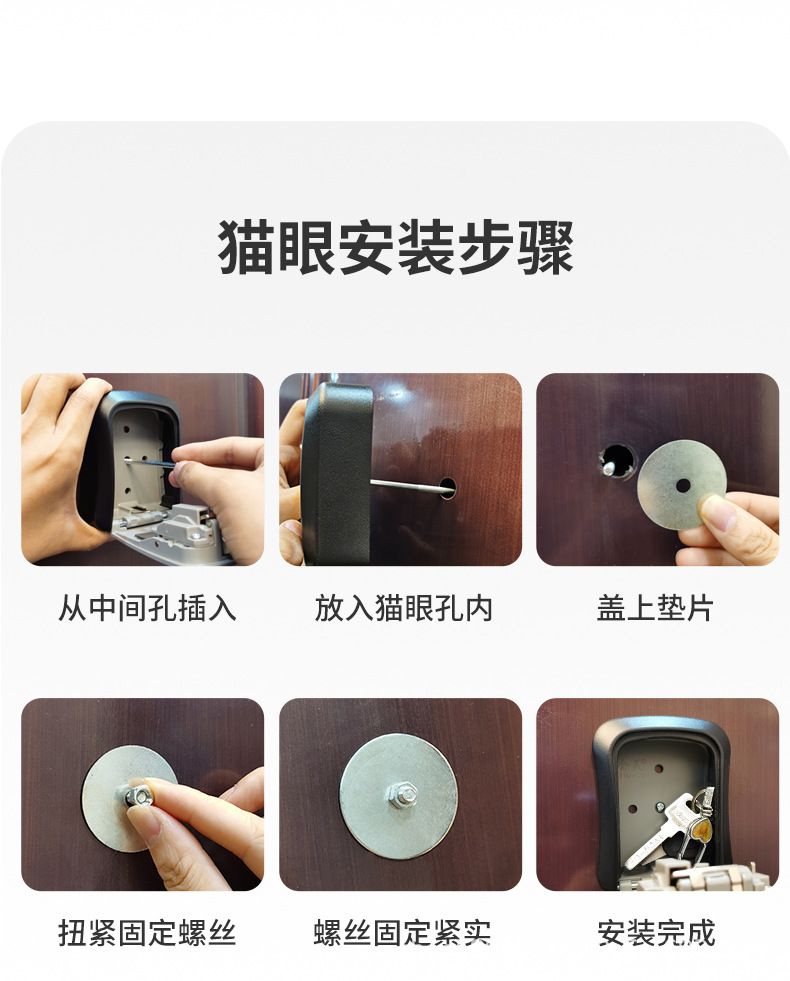 猫眼安装步骤

从中间孔插入

放入猫眼孔内

盖上垫片

扭紧固定螺丝

螺丝固定紧实

安装完成