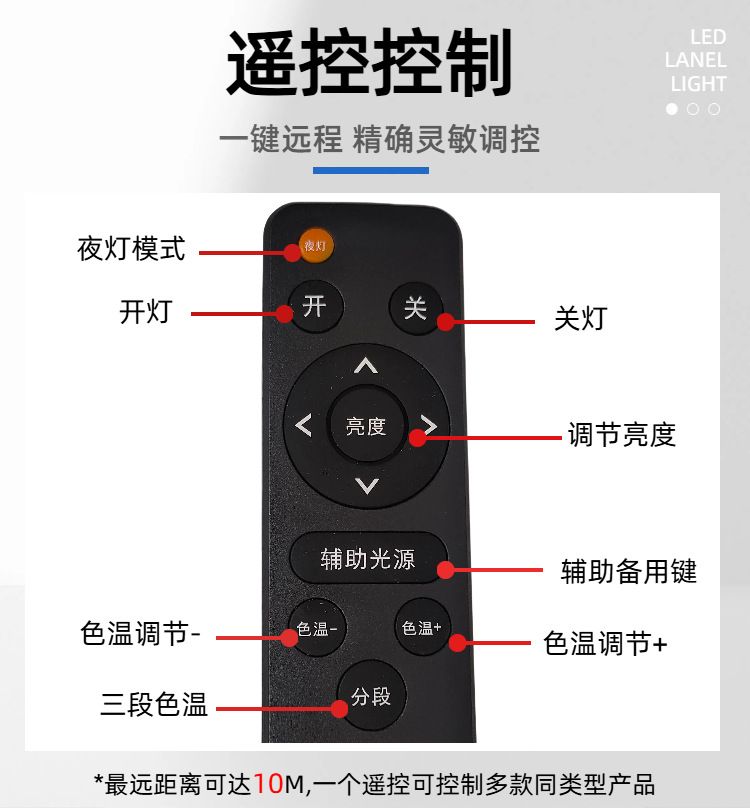 遥控控制

LED
LANEL
LIGHT

一键远程 精确灵敏调控

夜灯模式
夜灯
开灯
开
关
关灯
亮度
调节亮度
辅助光源
辅助备用键
色温调节-
色温-
色温+
色温调节+
三段色温
分段

*最远距离可达10M,一个遥控可控制多款同类型产品