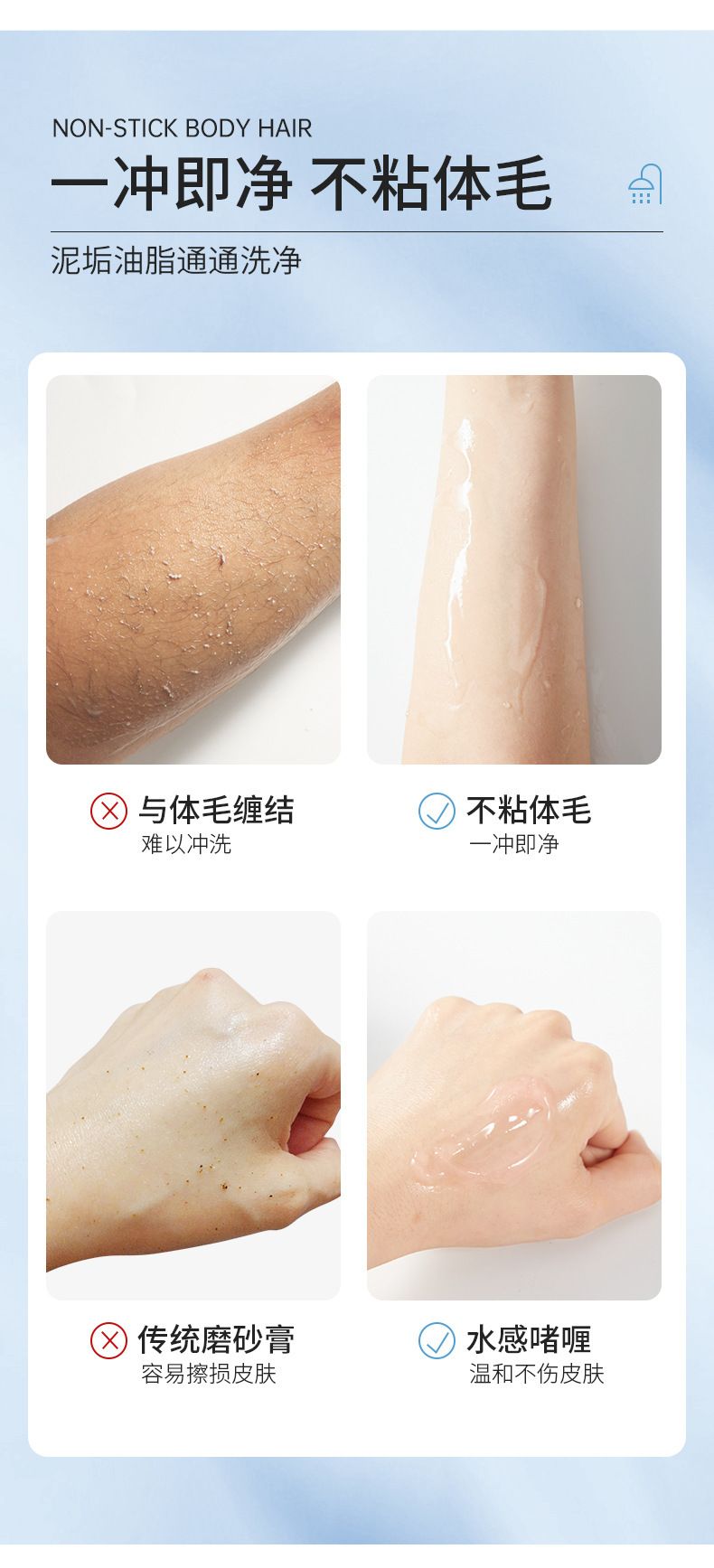 NON-STICK BODY HAIR

一冲即净 不粘体毛

泥垢油脂通通洗净

与体毛缠结
难以冲洗

不粘体毛
一冲即净

传统磨砂膏
容易擦损皮肤

水感啫喱
温和不伤皮肤