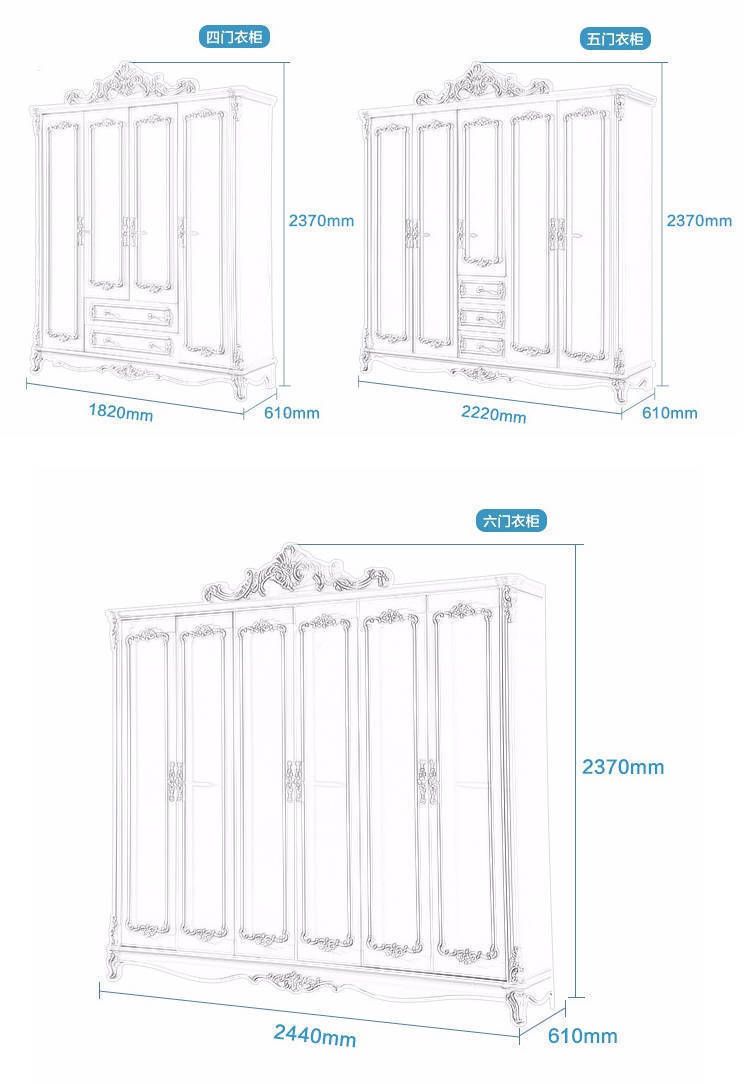 四门衣柜

2370mm

1820mm

610mm

五门衣柜

2370mm

2220mm

610mm

六门衣柜

2370mm

2440mm

610mm