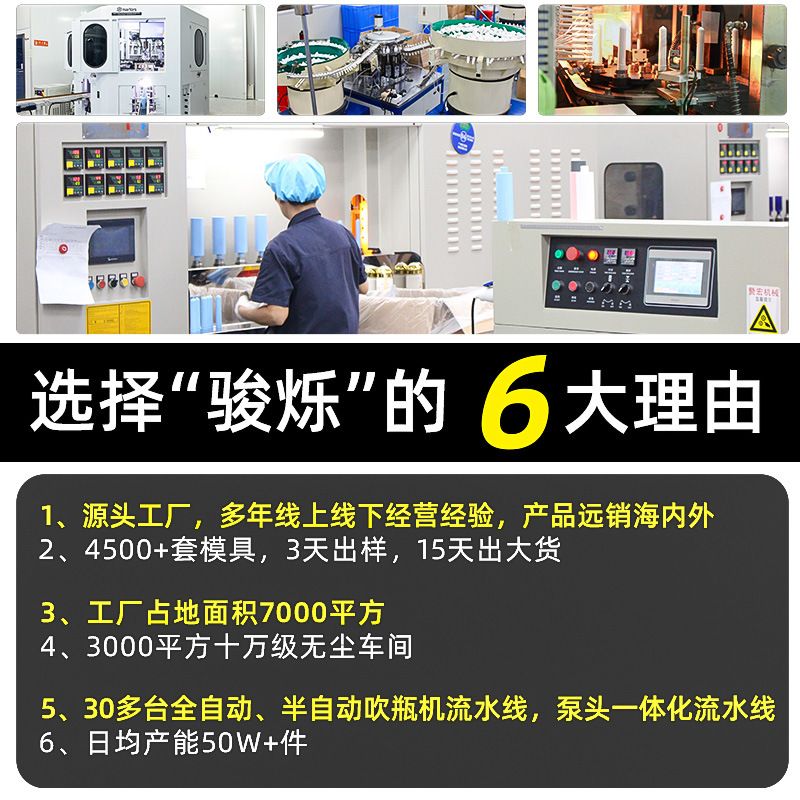 选择“骏烁”的 6 大理由

1、源头工厂，多年线上线下经营经验，产品远销海内外
2、4500+套模具，3天出样，15天出大货

3、工厂占地面积7000平方
4、3000平方十万级无尘车间

5、30多台全自动、半自动吹瓶机流水线，泵头一体化流水线
6、日均产能50W+件