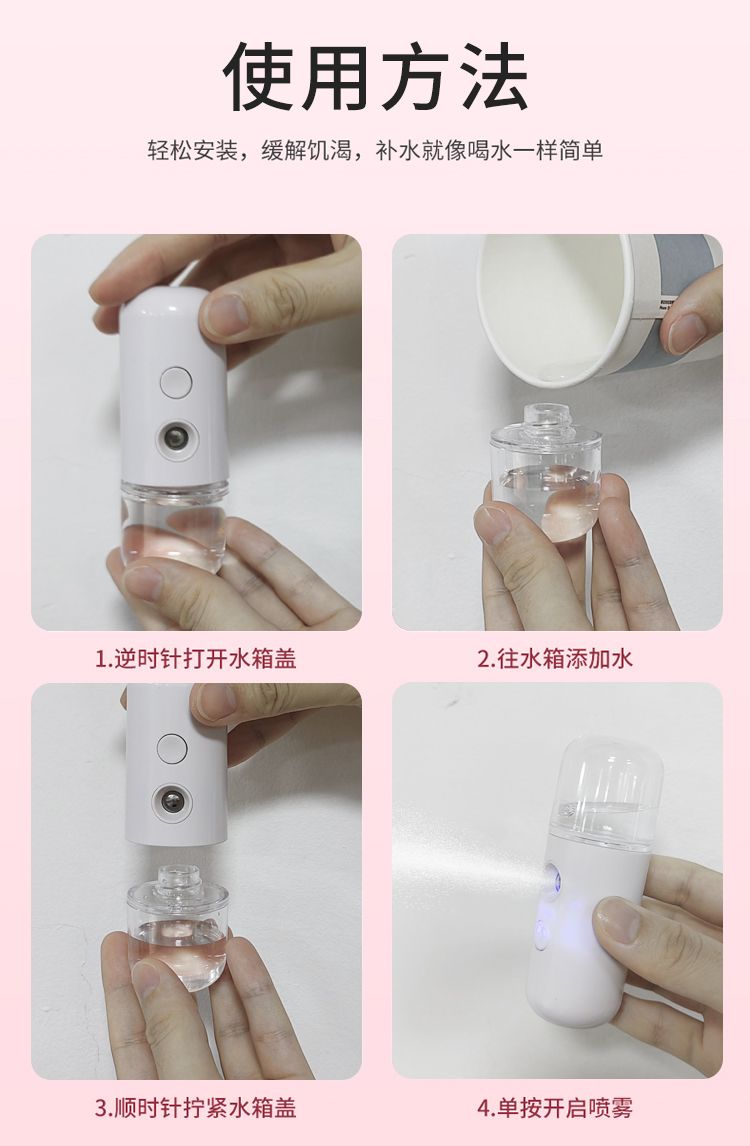 使用方法

轻松安装，缓解饥渴，补水就像喝水一样简单

1.逆时针打开水箱盖

2.往水箱添加水

3.顺时针拧紧水箱盖

4.单按开启喷雾