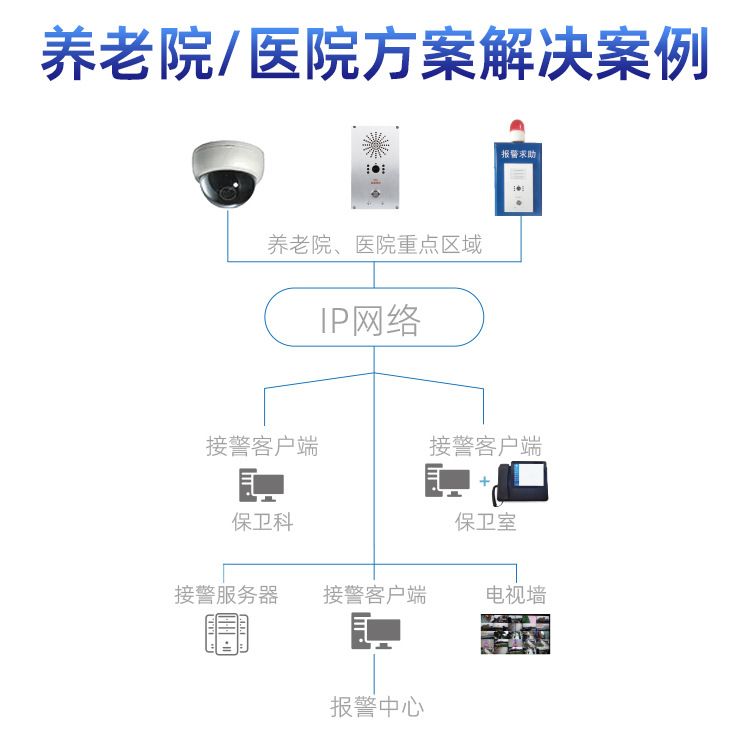 养老院/医院方案解决案例

报警求助

养老院、医院重点区域

IP网络

接警客户端

保卫科

接警客户端

+

保卫室

接警服务器

接警客户端

电视墙

报警中心