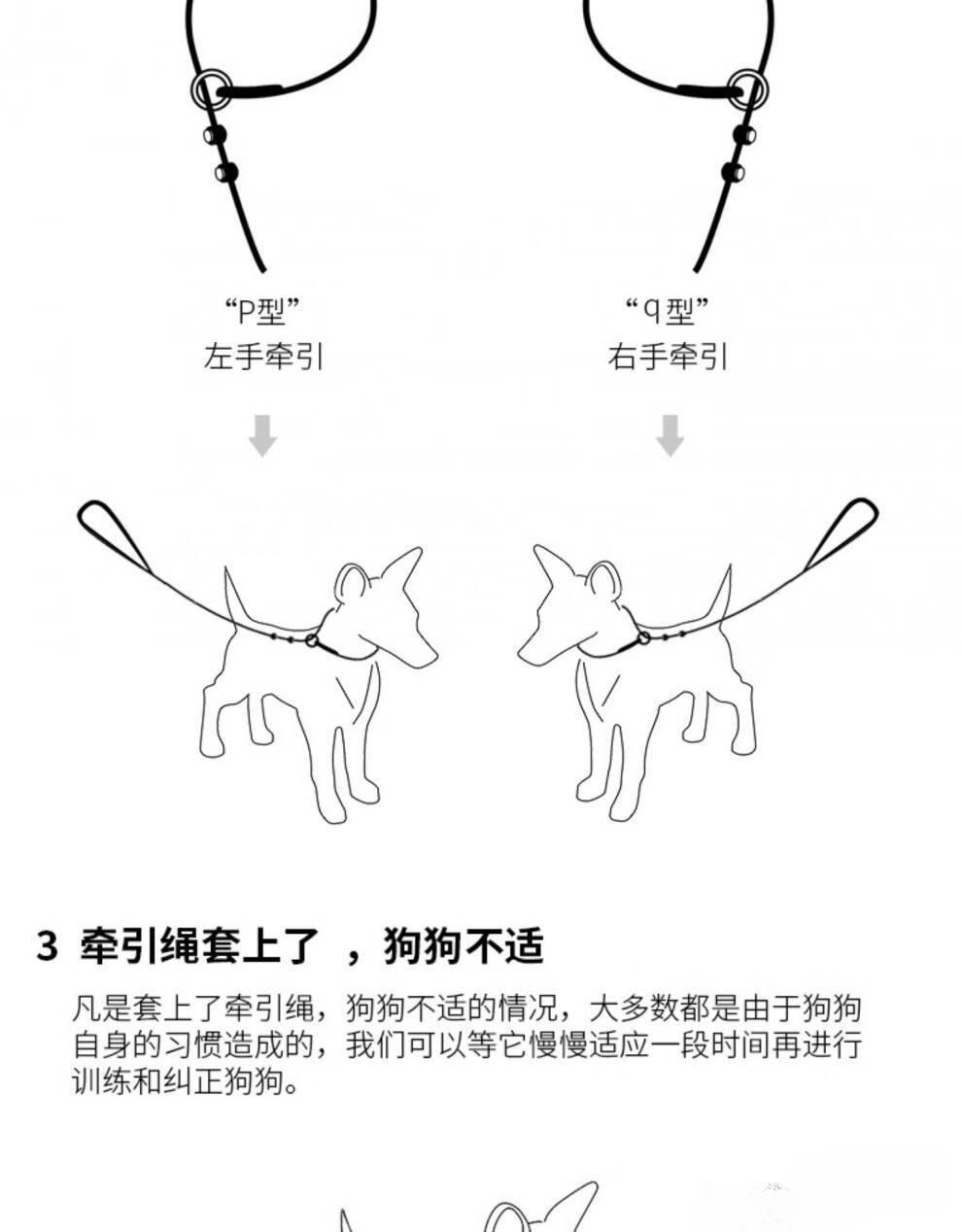 “P型”
左手牵引

“q型”
右手牵引

3 牵引绳套上了 ，狗狗不适

凡是套上了牵引绳，狗狗不适的情况，大多数都是由于狗狗自身的习惯造成的，我们可以等它慢慢适应一段时间再进行训练和纠正狗狗。