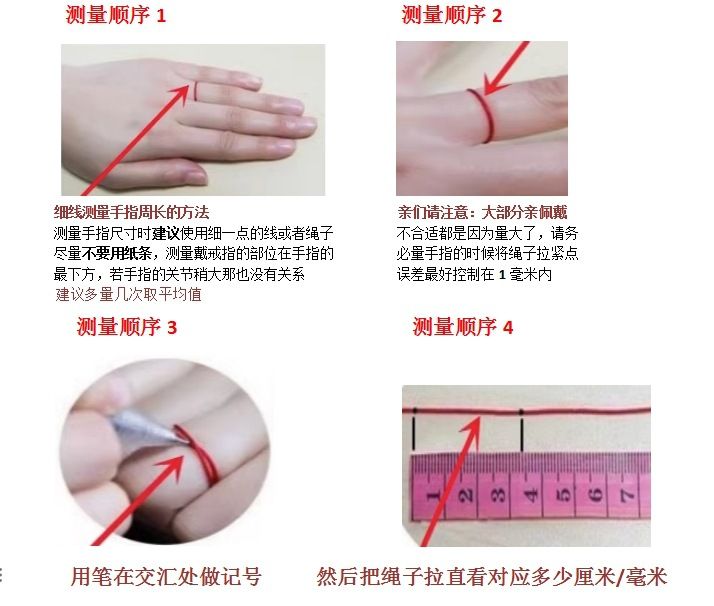 测量顺序 1

细线测量手指周长的方法
测量手指尺寸时建议使用细一点的线或者绳子尽量不要用纸条，测量戴戒指的部位在手指的最下方，若手指的关节稍大那也没有关系
建议多量几次取平均值

测量顺序 2

亲们请注意：大部分亲佩戴不合适都是因为量大了，请务必量手指的时候将绳子拉紧点误差最好控制在 1 毫米内

测量顺序 3

用笔在交汇处做记号

测量顺序 4

1 2 3 4 5 6 7

然后把绳子拉直看对应多少厘米/毫米