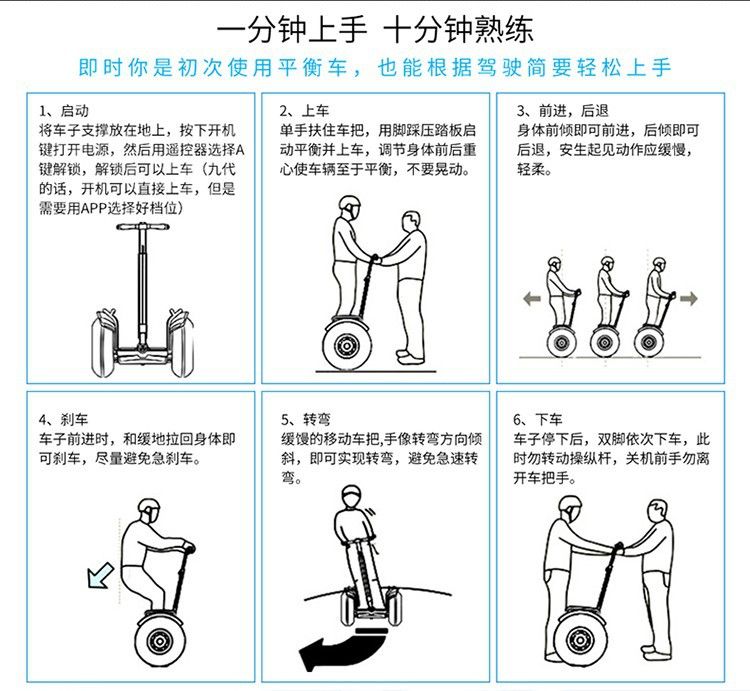 一分钟上手 十分钟熟练

即时你是初次使用平衡车，也能根据驾驶简要轻松上手

1、启动
将车子支撑放在地上，按下开机键打开电源，然后用遥控器选择A键解锁，解锁后可以上车（九代的话，开机可以直接上车，但是需要用APP选择好档位）

2、上车
单手扶住车把，用脚踩压踏板启动平衡并上车，调节身体前后重心使车辆至于平衡，不要晃动。

3、前进，后退
身体前倾即可前进，后倾即可后退，安生起见动作应缓慢，轻柔。

4、刹车
车子前进时，和缓地拉回身体即可刹车，尽量避免急刹车。

5、转弯
缓慢的移动车把,手像转弯方向倾斜，即可实现转弯，避免急速转弯。

6、下车
车子停下后，双脚依次下车，此时勿转动操纵杆，关机前手勿离开车把手。