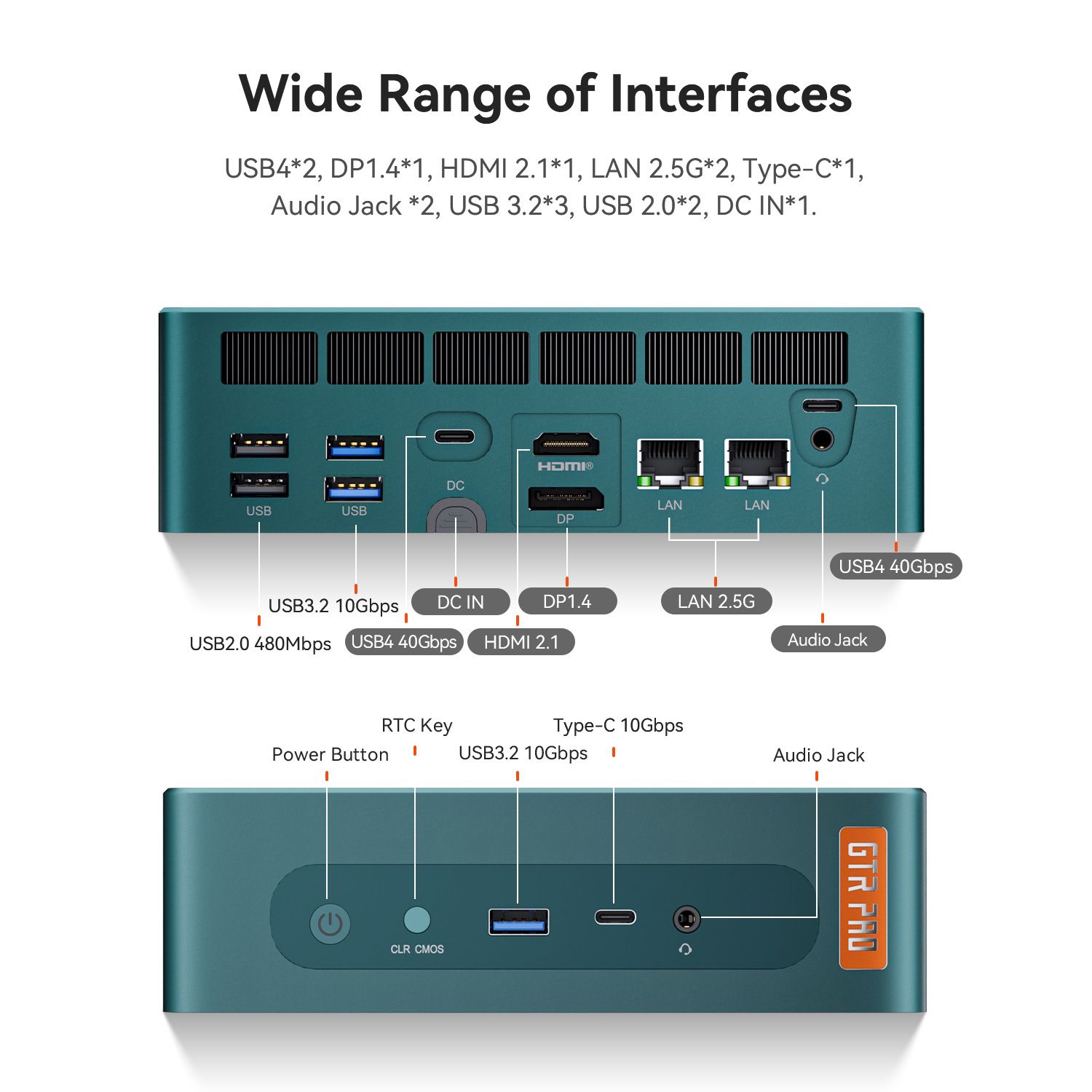 Wide Range of Interfaces

USB4*2, DP1.4*1, HDMI 2.1*1, LAN 2.5G*2, Type-C*1, Audio Jack *2, USB 3.2*3, USB 2.0*2, DC IN*1.

USB

USB

DC

HDMI®

DP

LAN

LAN

USB4 40Gbps

USB3.2 10Gbps

DC IN

DP1.4

LAN 2.5G

USB2.0 480Mbps

USB4 40Gbps

HDMI 2.1

Audio Jack

RTC Key

Type-C 10Gbps

Power Button

USB3.2 10Gbps

Audio Jack

CLR CMOS

GTR PRO