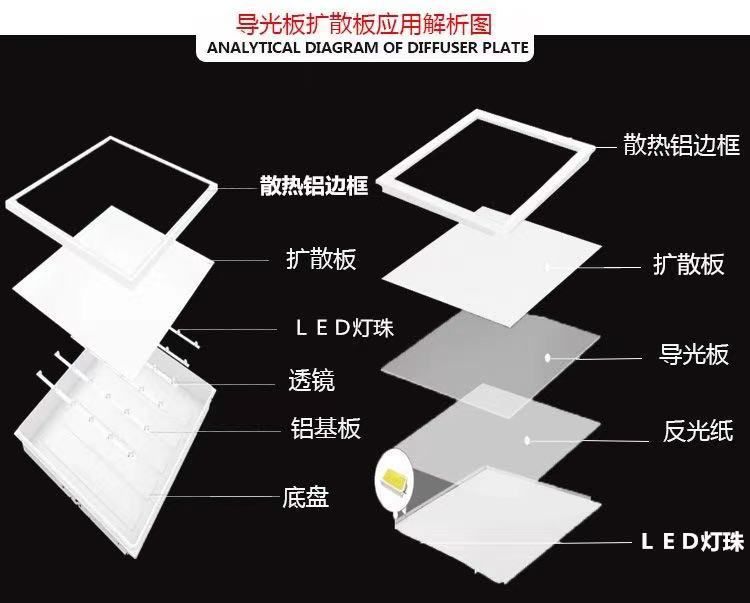 导光板扩散板应用解析图
ANALYTICAL DIAGRAM OF DIFFUSER PLATE

散热铝边框
扩散板
LED灯珠
透镜
铝基板
底盘

散热铝边框
扩散板
导光板
反光纸
LED灯珠