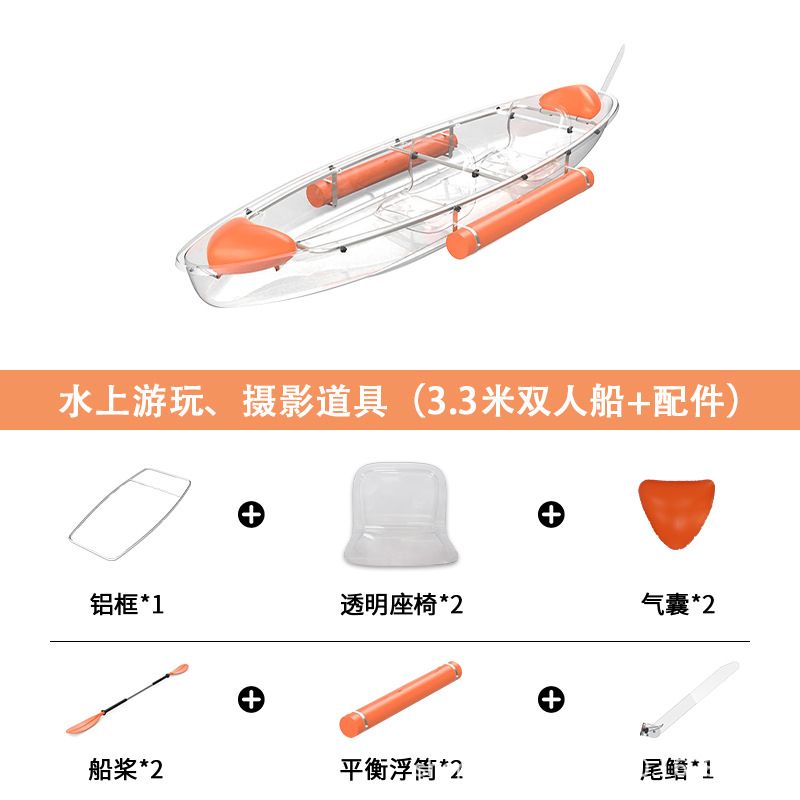 水上游玩、摄影道具（3.3米双人船+配件）

铝框*1

透明座椅*2

气囊*2

船桨*2

平衡浮筒*2

尾鳍*1