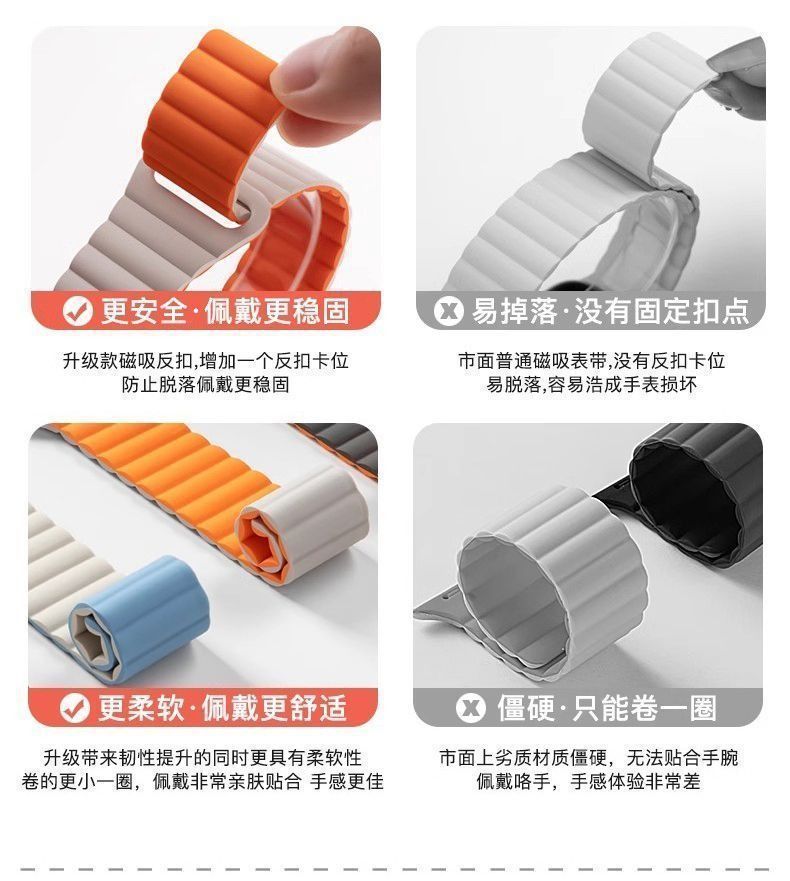 更安全·佩戴更稳固

升级款磁吸反扣,增加一个反扣卡位
防止脱落佩戴更稳固

易掉落·没有固定扣点

市面普通磁吸表带,没有反扣卡位
易脱落,容易浩成手表损坏

更柔软·佩戴更舒适

升级带来韧性提升的同时更具有柔软性
卷的更小一圈，佩戴非常亲肤贴合 手感更佳

僵硬·只能卷一圈

市面上劣质材质僵硬，无法贴合手腕
佩戴咯手，手感体验非常差