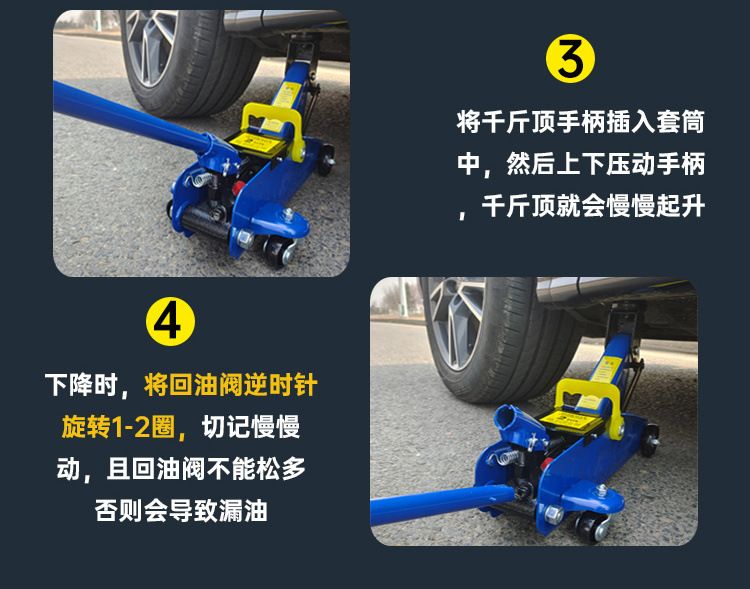 ③

将千斤顶手柄插入套筒中，然后上下压动手柄，千斤顶就会慢慢起升

④

下降时，将回油阀逆时针旋转1-2圈，切记慢慢动，且回油阀不能松多否则会导致漏油