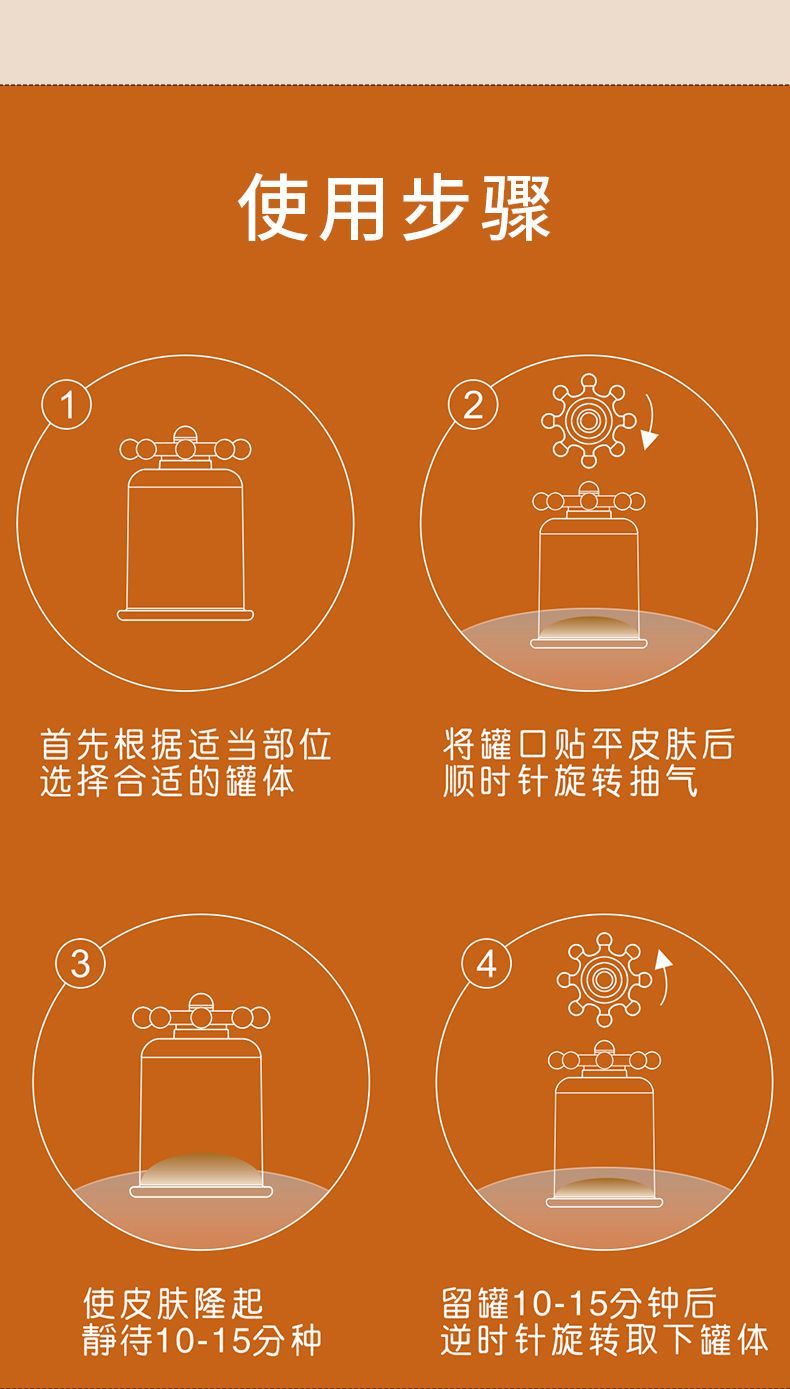 使用步骤

1

首先根据适当部位
选择合适的罐体

2

将罐口贴平皮肤后
顺时针旋转抽气

3

使皮肤隆起
静待10-15分种

4

留罐10-15分钟后
逆时针旋转取下罐体