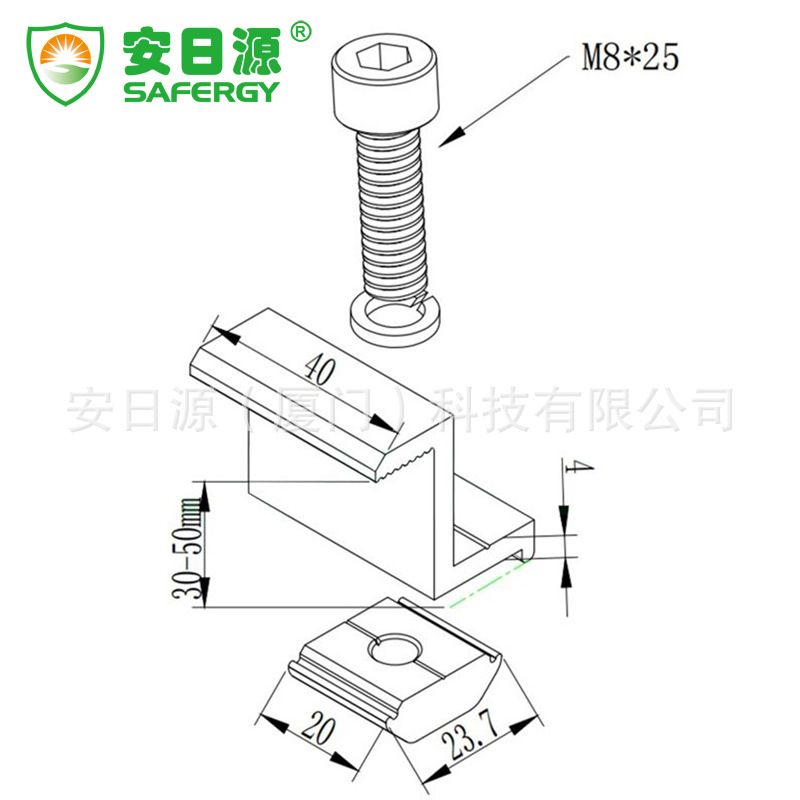 安日源®
SAFERGY

M8*25

40

安日源（厦门）科技有限公司

4

30-50mm

20

23.7