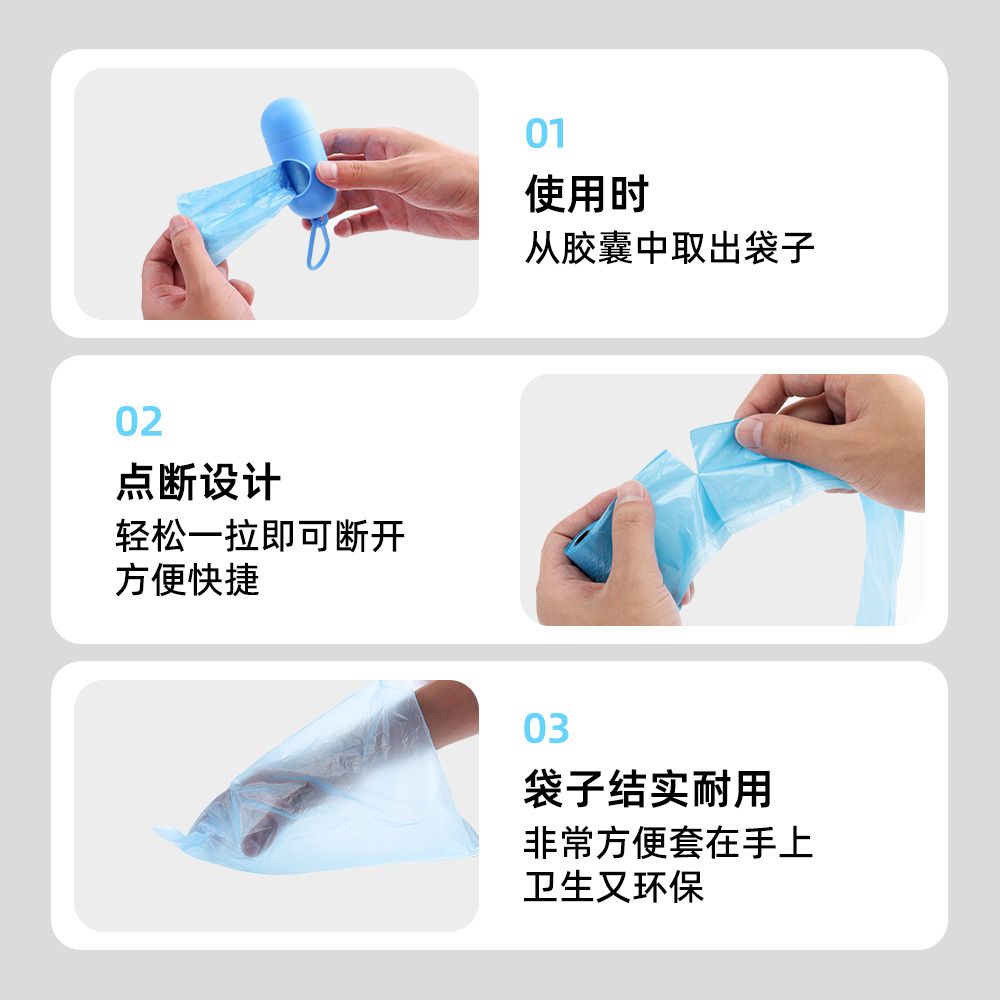 01
使用时
从胶囊中取出袋子

02
点断设计
轻松一拉即可断开
方便快捷

03
袋子结实耐用
非常方便套在手上
卫生又环保