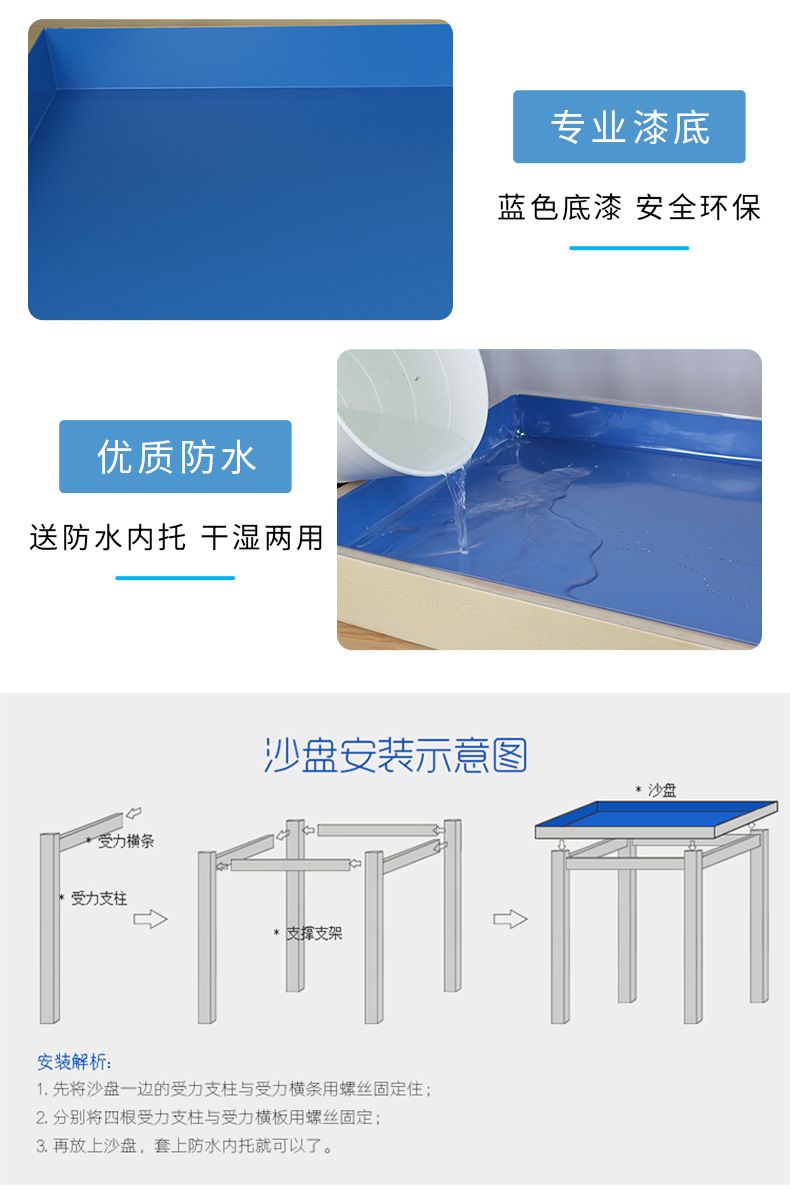 专业漆底

蓝色底漆 安全环保

优质防水

送防水内托 干湿两用

沙盘安装示意图

* 受力横条

* 受力支柱

* 支撑支架

* 沙盘

安装解析:

1. 先将沙盘一边的受力支柱与受力横条用螺丝固定住;

2. 分别将四根受力支柱与受力横板用螺丝固定;

3. 再放上沙盘，套上防水内托就可以了。