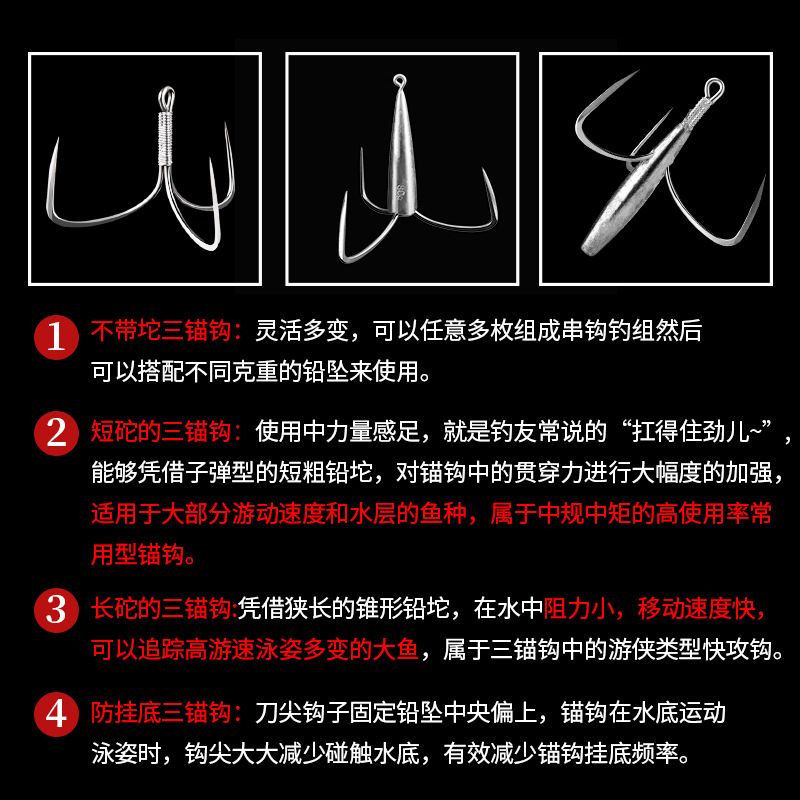 1 不带坨三锚钩：灵活多变，可以任意多枚组成串钩钓组然后可以搭配不同克重的铅坠来使用。

2 短砣的三锚钩：使用中力量感足，就是钓友常说的“扛得住劲儿~”，能够凭借子弹型的短粗铅坨，对锚钩中的贯穿力进行大幅度的加强，适用于大部分游动速度和水层的鱼种，属于中规中矩的高使用率常用型锚钩。

3 长砣的三锚钩:凭借狭长的锥形铅坨，在水中阻力小，移动速度快，可以追踪高游速泳姿多变的大鱼，属于三锚钩中的游侠类型快攻钩。

4 防挂底三锚钩：刀尖钩子固定铅坠中央偏上，锚钩在水底运动泳姿时，钩尖大大减少碰触水底，有效减少锚钩挂底频率。