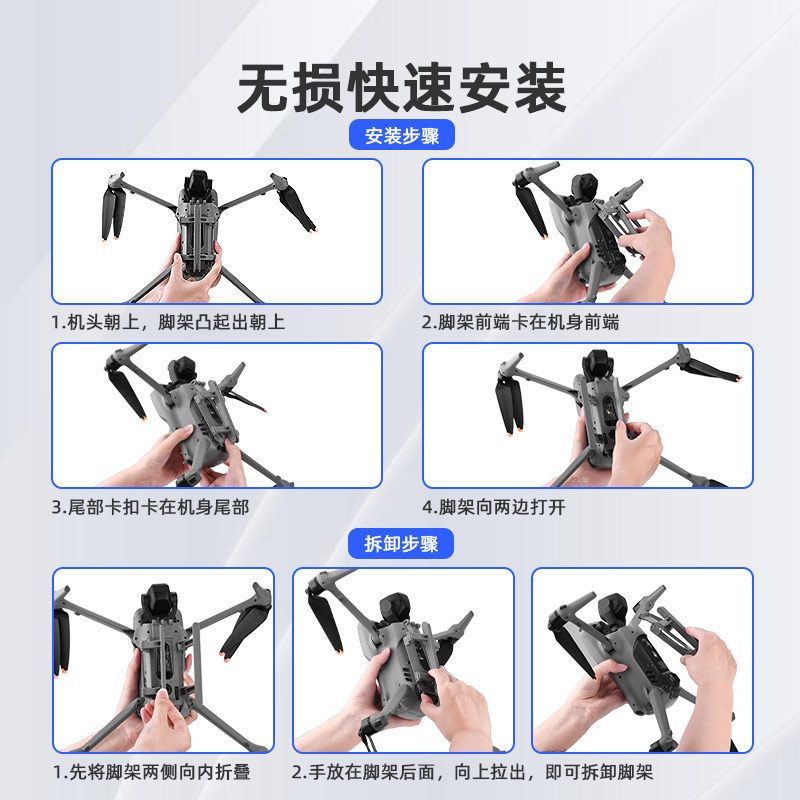 无损快速安装

安装步骤

1.机头朝上，脚架凸起出朝上

2.脚架前端卡在机身前端

3.尾部卡扣卡在机身尾部

4.脚架向两边打开

拆卸步骤

1.先将脚架两侧向内折叠

2.手放在脚架后面，向上拉出，即可拆卸脚架