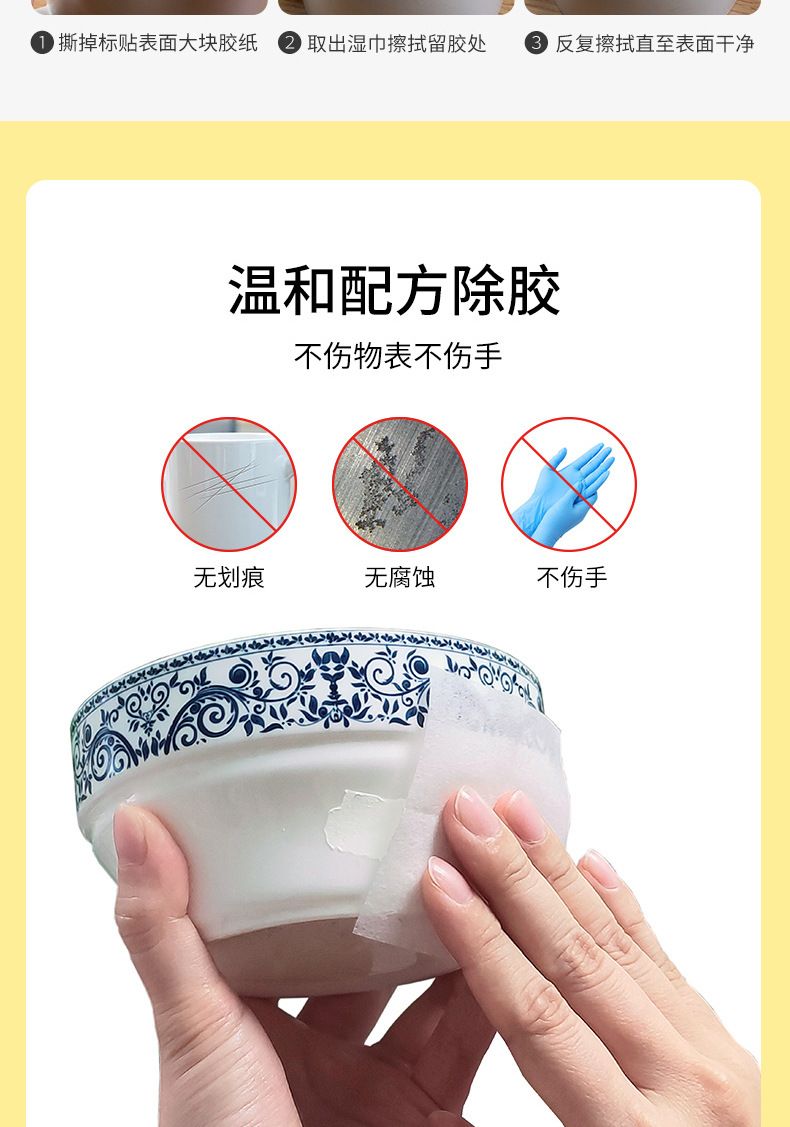 ❶ 撕掉标贴表面大块胶纸 ❷ 取出湿巾擦拭留胶处 ❸ 反复擦拭直至表面干净

温和配方除胶

不伤物表不伤手

无划痕 无腐蚀 不伤手