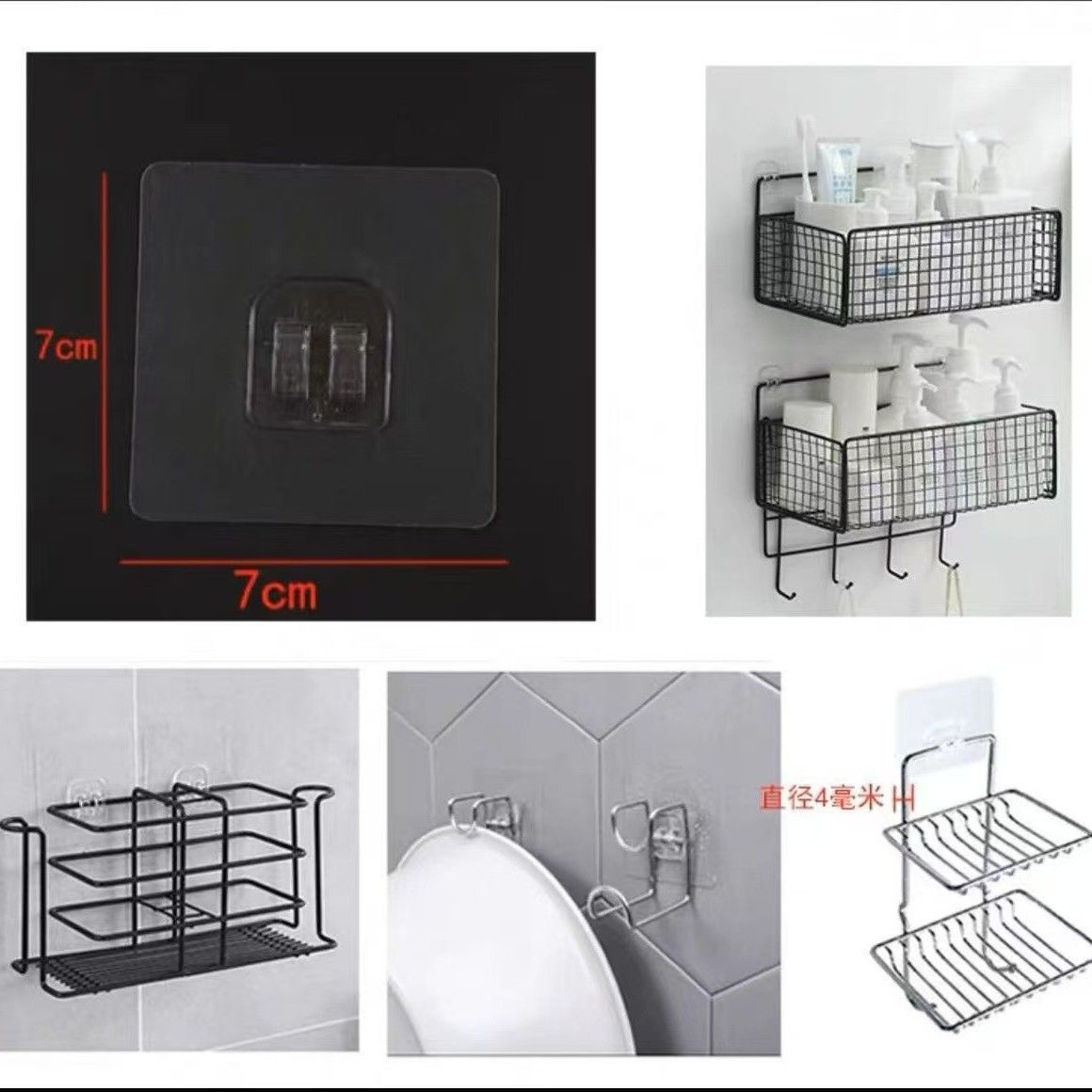 7cm

7cm

直径4毫米