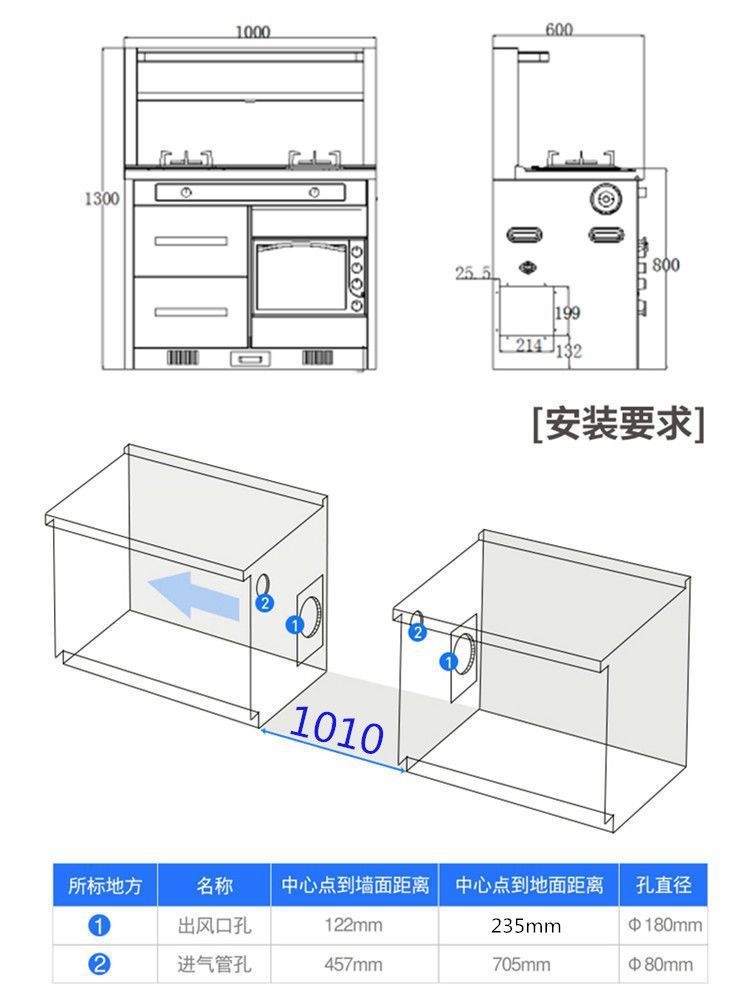 1000

1300

600

800

25.5

199

214

132

[安装要求]

2

1

2

1

1010

| 所标地方 | 名称 | 中心点到墙面距离 | 中心点到地面距离 | 孔直径 |
|---|---|---|---|---|
| 1 | 出风口孔 | 122mm | 235mm | Φ180mm |
| 2 | 进气管孔 | 457mm | 705mm | Φ80mm |