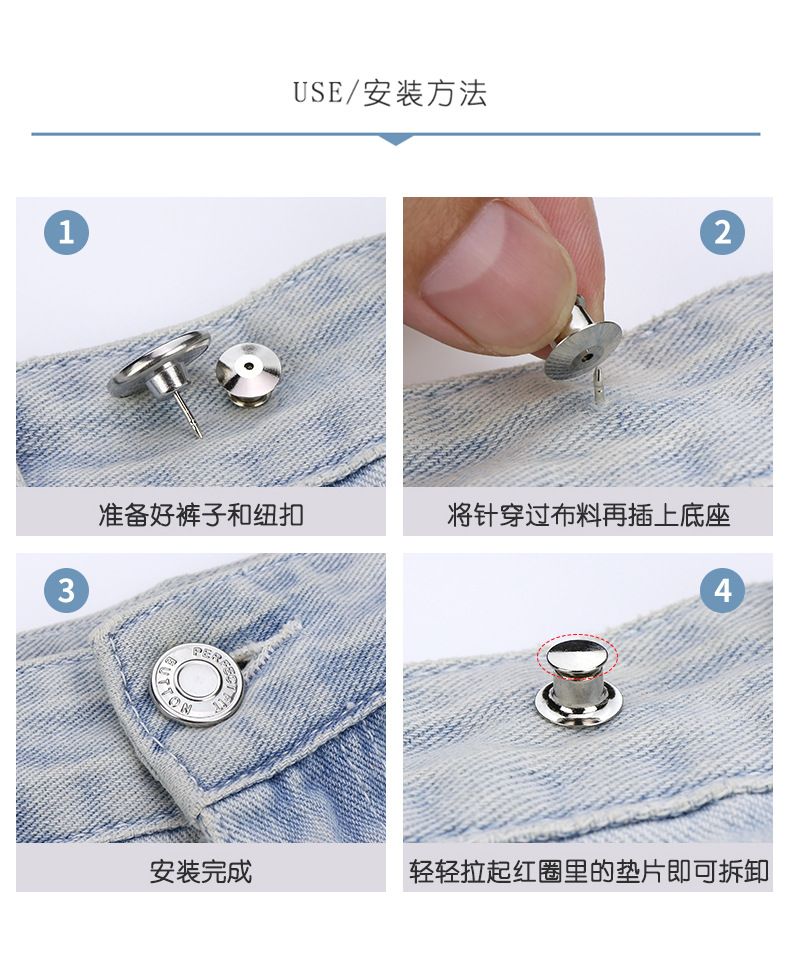 USE/安装方法

1

准备好裤子和纽扣

2

将针穿过布料再插上底座

3

PERFECT FIT
BUTTON

安装完成

4

轻轻拉起红圈里的垫片即可拆卸