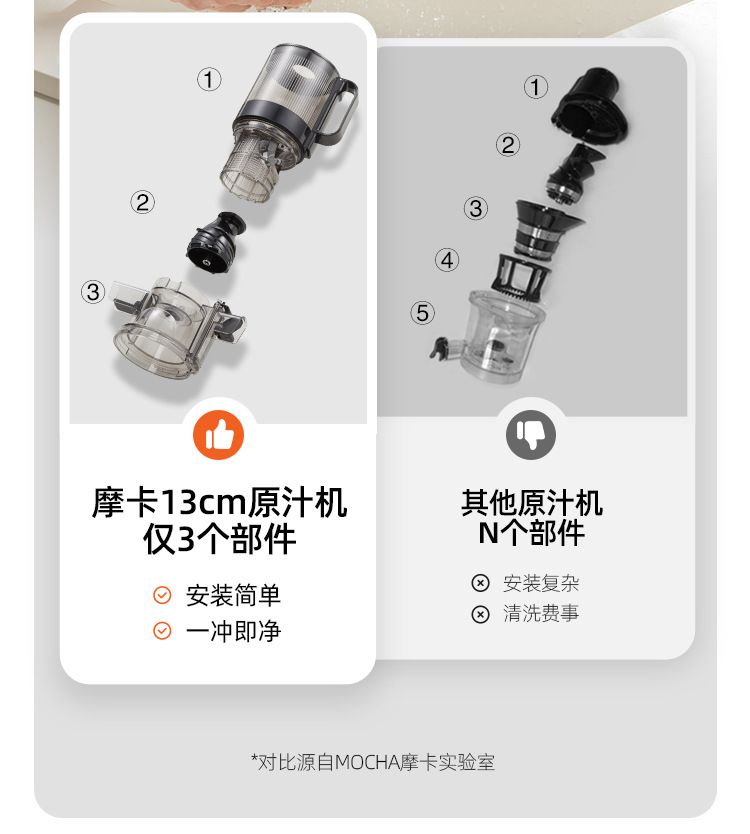 ①

②

③

摩卡13cm原汁机
仅3个部件

安装简单
一冲即净

①

②

③

④

⑤

其他原汁机
N个部件

安装复杂
清洗费事

*对比源自MOCHA摩卡实验室