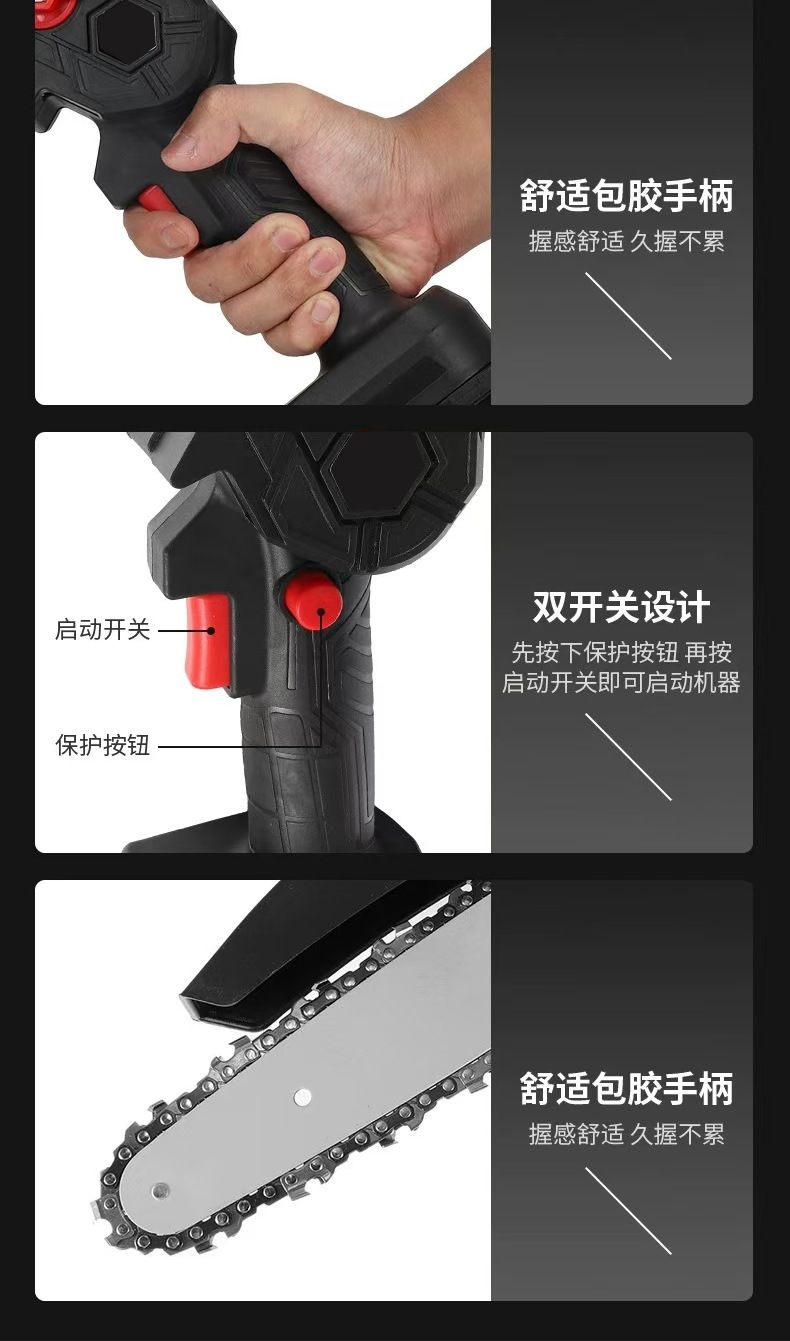 舒适包胶手柄
握感舒适 久握不累

启动开关
保护按钮

双开关设计
先按下保护按钮 再按启动开关即可启动机器

舒适包胶手柄
握感舒适 久握不累