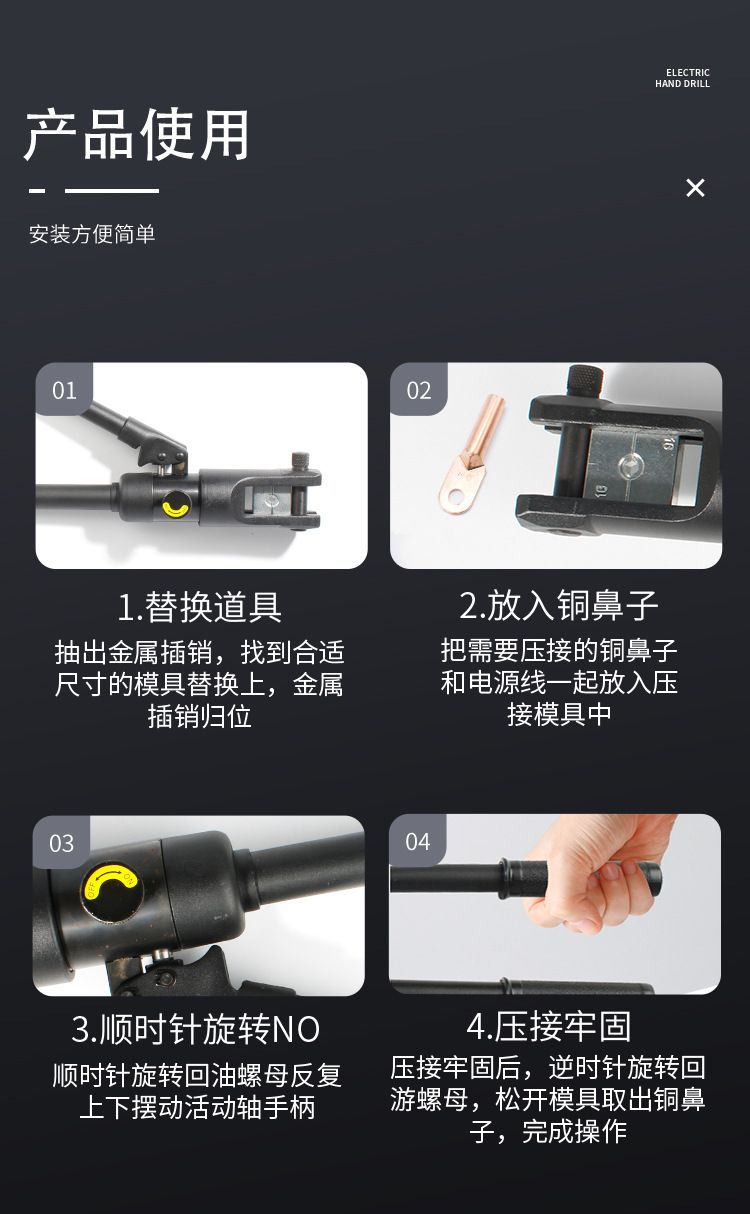 ELECTRIC
HAND DRILL

产品使用

×

安装方便简单

01

1.替换道具

抽出金属插销，找到合适尺寸的模具替换上，金属插销归位

02

2.放入铜鼻子

把需要压接的铜鼻子和电源线一起放入压接模具中

03

3.顺时针旋转NO

顺时针旋转回油螺母反复上下摆动活动轴手柄

04

4.压接牢固

压接牢固后，逆时针旋转回游螺母，松开模具取出铜鼻子，完成操作