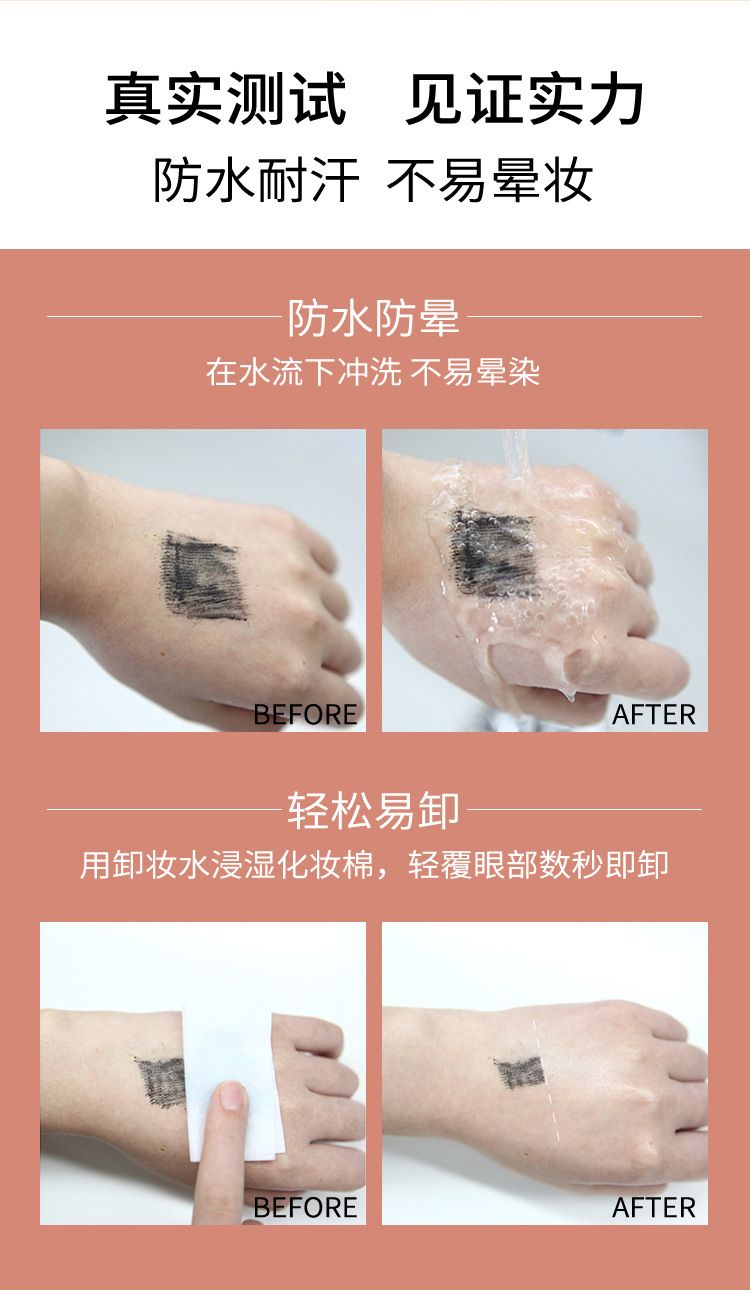 真实测试　见证实力
防水耐汗 不易晕妆

防水防晕
在水流下冲洗 不易晕染

BEFORE

AFTER

轻松易卸
用卸妆水浸湿化妆棉，轻覆眼部数秒即卸

BEFORE

AFTER