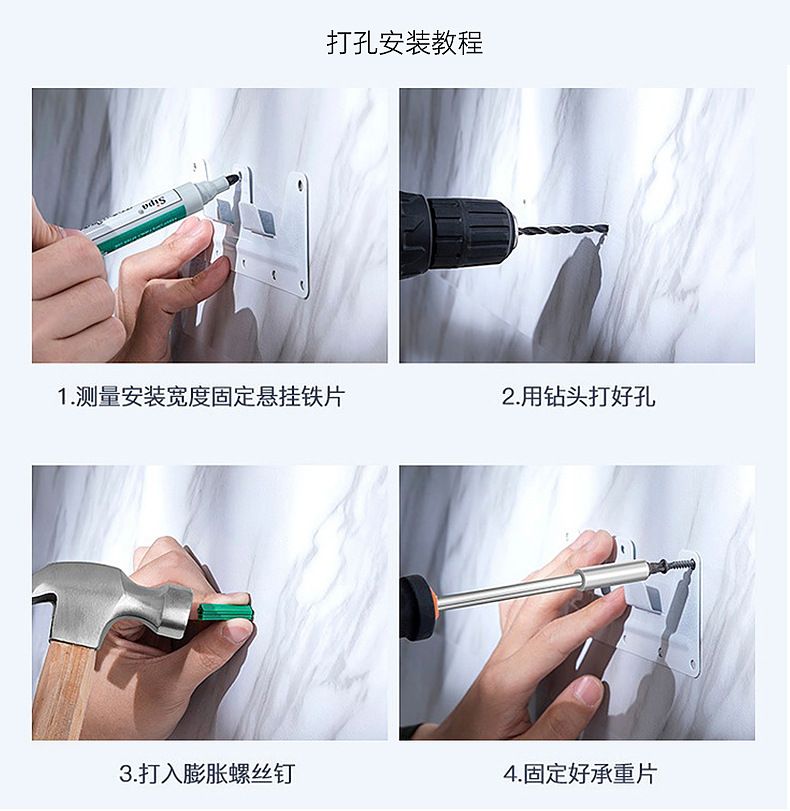 打孔安装教程

Sipa

1.测量安装宽度固定悬挂铁片

2.用钻头打好孔

3.打入膨胀螺丝钉

4.固定好承重片