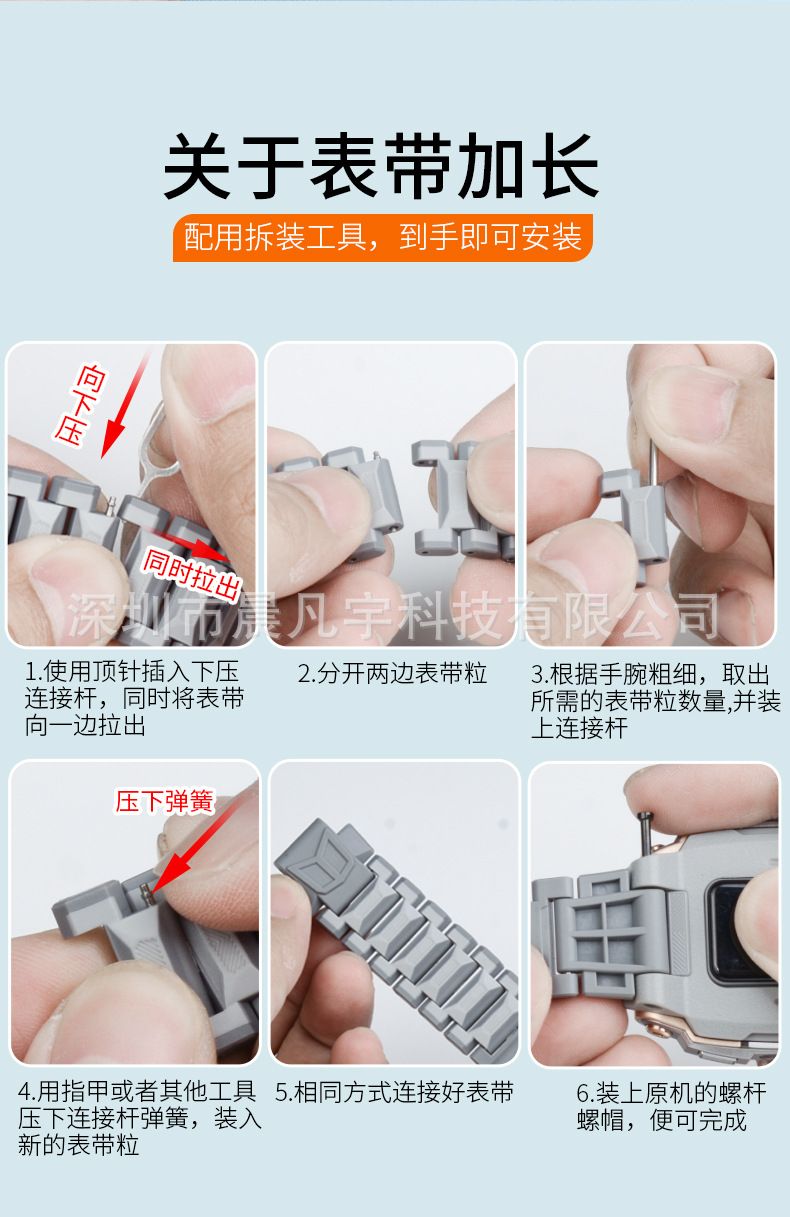 关于表带加长

配用拆装工具，到手即可安装

向下压

同时拉出

深圳市晨凡宇科技有限公司

1.使用顶针插入下压连接杆，同时将表带向一边拉出

2.分开两边表带粒

3.根据手腕粗细，取出所需的表带粒数量,并装上连接杆

压下弹簧

4.用指甲或者其他工具压下连接杆弹簧，装入新的表带粒

5.相同方式连接好表带

6.装上原机的螺杆螺帽，便可完成