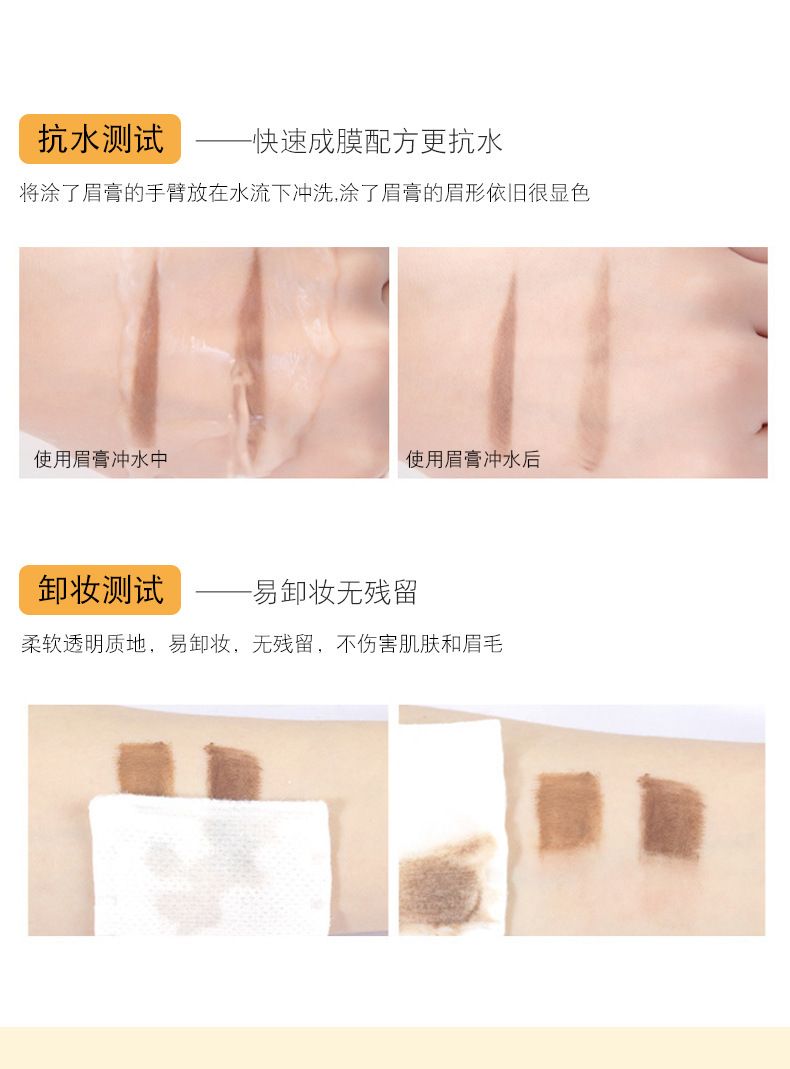 抗水测试 ——快速成膜配方更抗水

将涂了眉膏的手臂放在水流下冲洗,涂了眉膏的眉形依旧很显色

使用眉膏冲水中

使用眉膏冲水后

卸妆测试 ——易卸妆无残留

柔软透明质地，易卸妆，无残留，不伤害肌肤和眉毛