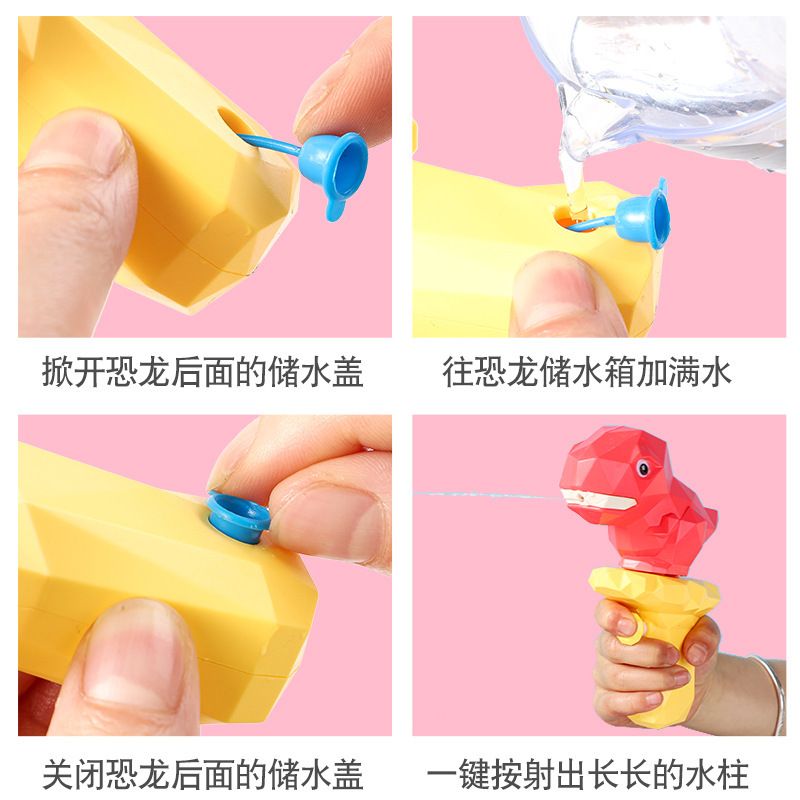 掀开恐龙后面的储水盖

往恐龙储水箱加满水

关闭恐龙后面的储水盖

一键按射出长长的水柱