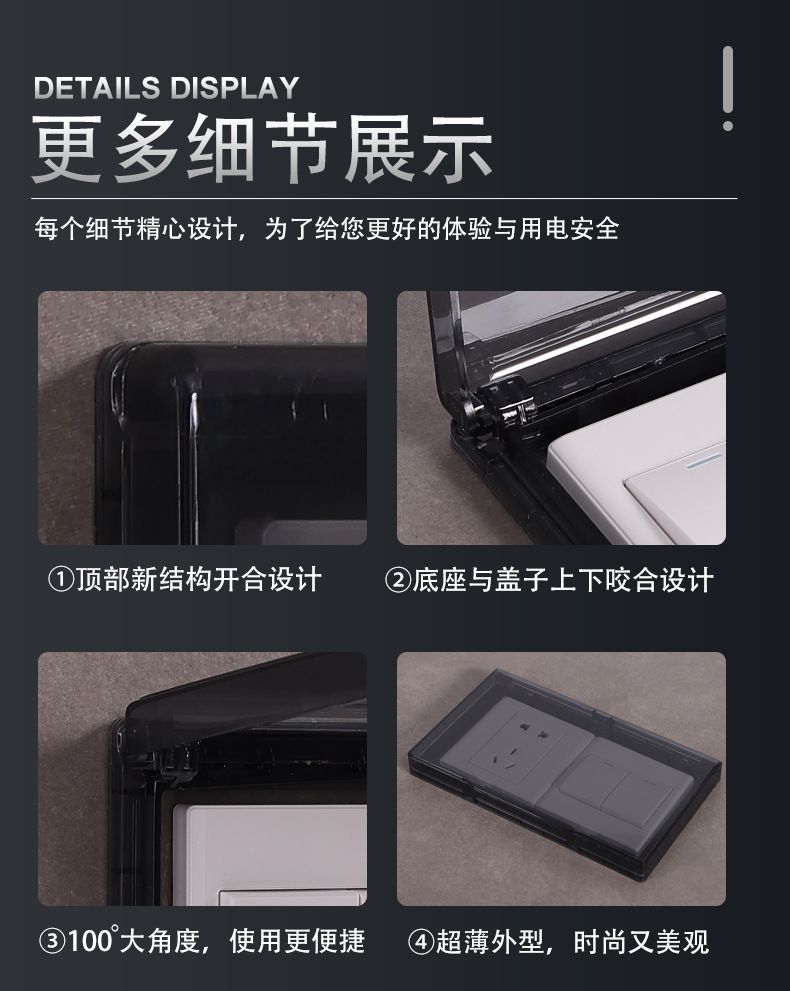 DETAILS DISPLAY
更多细节展示

每个细节精心设计，为了给您更好的体验与用电安全

①顶部新结构开合设计

②底座与盖子上下咬合设计

③100°大角度，使用更便捷

④超薄外型，时尚又美观