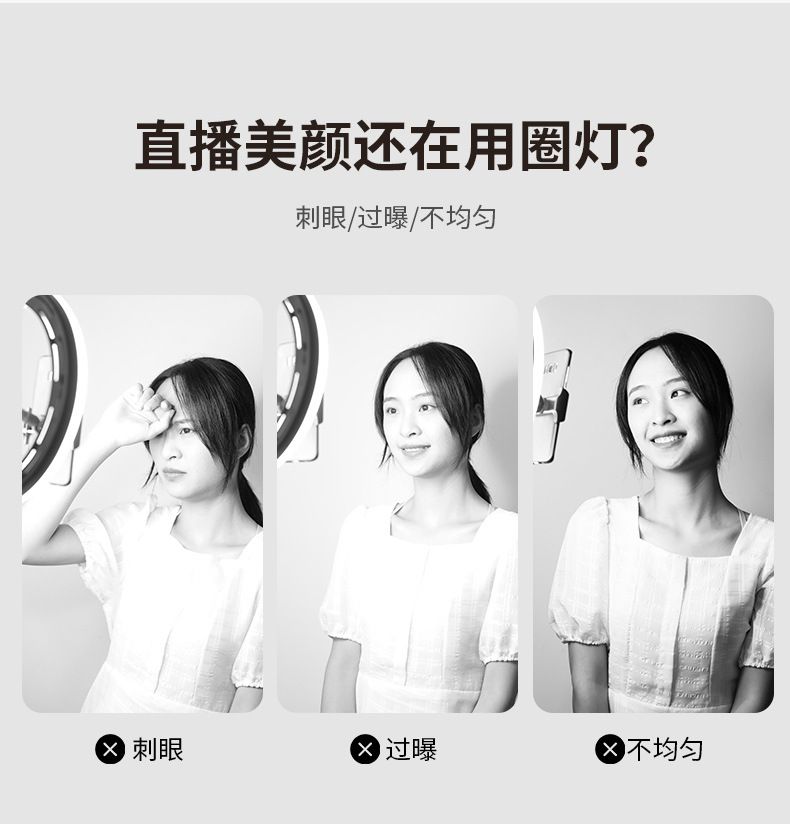 直播美颜还在用圈灯?

刺眼/过曝/不均匀

刺眼

过曝

不均匀