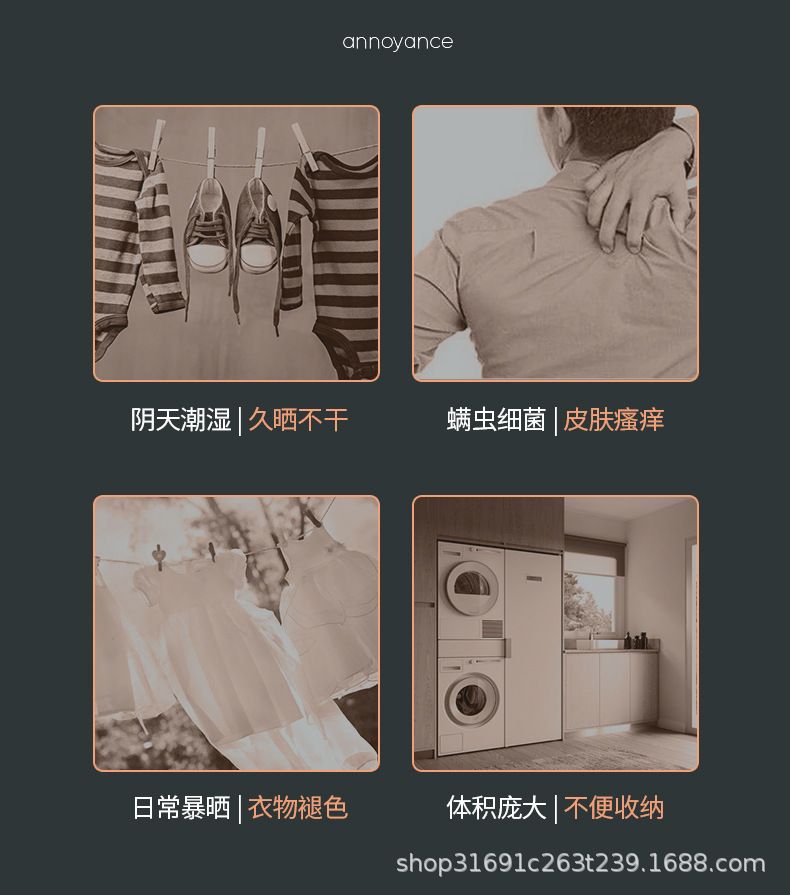 annoyance

阴天潮湿 | 久晒不干

螨虫细菌 | 皮肤瘙痒

日常暴晒 | 衣物褪色

体积庞大 | 不便收纳

shop31691c263t239.1688.com