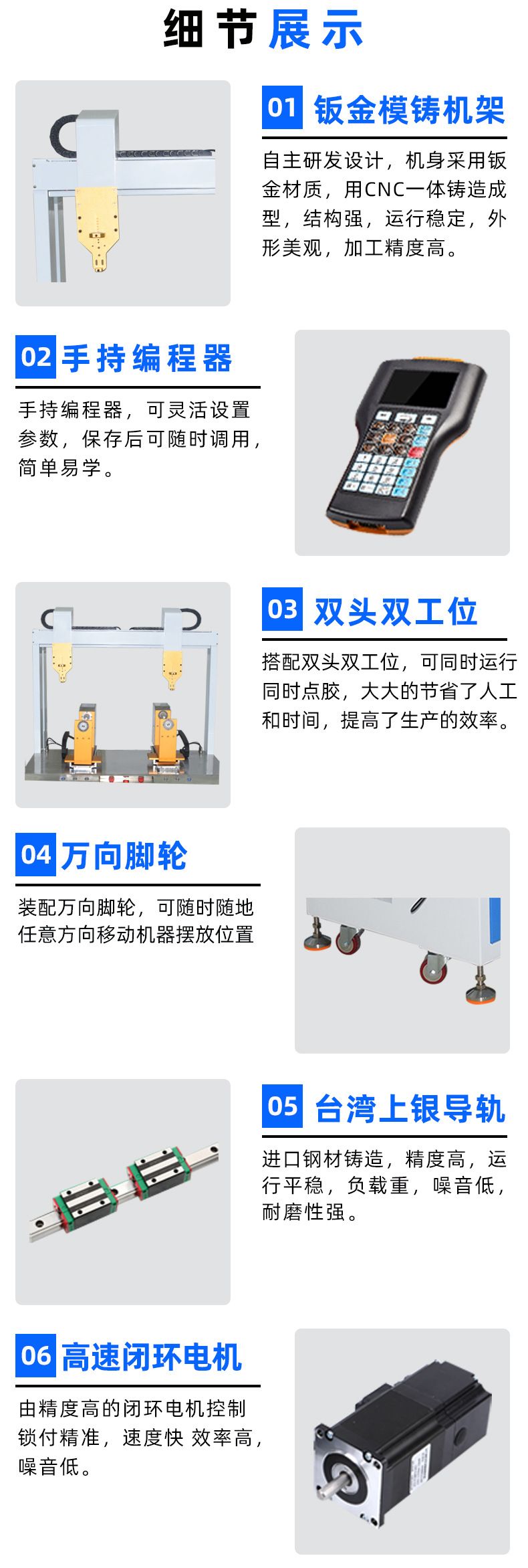 细节展示

01 钣金模铸机架

自主研发设计，机身采用钣金材质，用CNC一体铸造成型，结构强，运行稳定，外形美观，加工精度高。

02 手持编程器

手持编程器，可灵活设置参数，保存后可随时调用，简单易学。

03 双头双工位

搭配双头双工位，可同时运行同时点胶，大大的节省了人工和时间，提高了生产的效率。

04 万向脚轮

装配万向脚轮，可随时随地任意方向移动机器摆放位置

05 台湾上银导轨

进口钢材铸造，精度高，运行平稳，负载重，噪音低，耐磨性强。

06 高速闭环电机

由精度高的闭环电机控制锁付精准，速度快 效率高，噪音低。