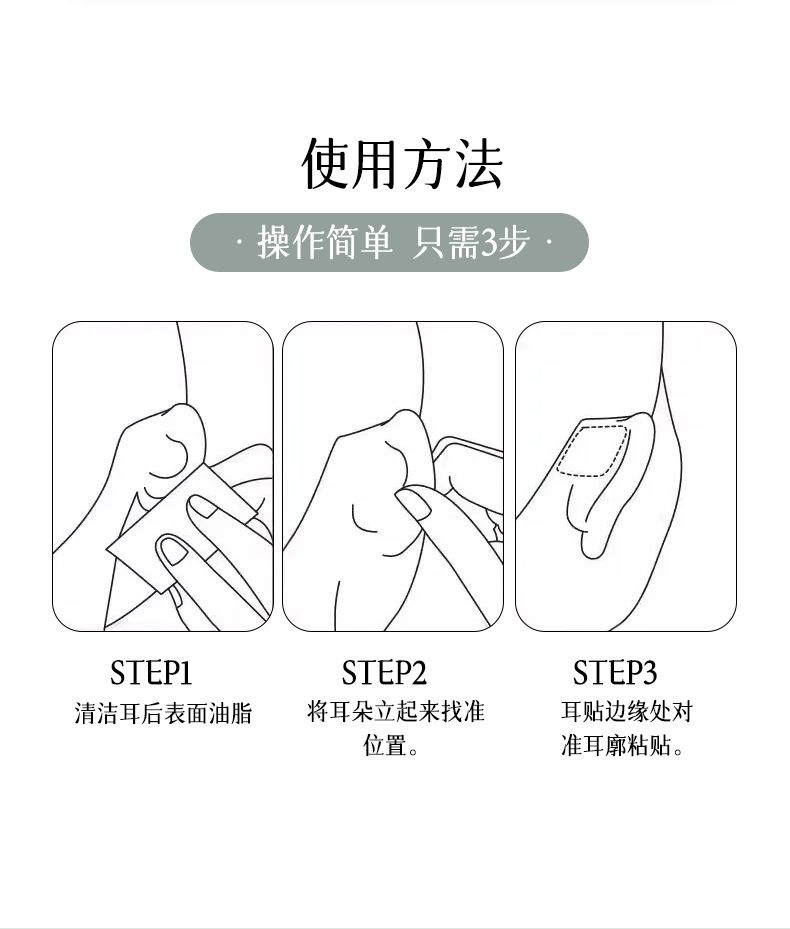 使用方法

· 操作简单 只需3步 ·

STEP1
清洁耳后表面油脂

STEP2
将耳朵立起来找准位置。

STEP3
耳贴边缘处对准耳廓粘贴。