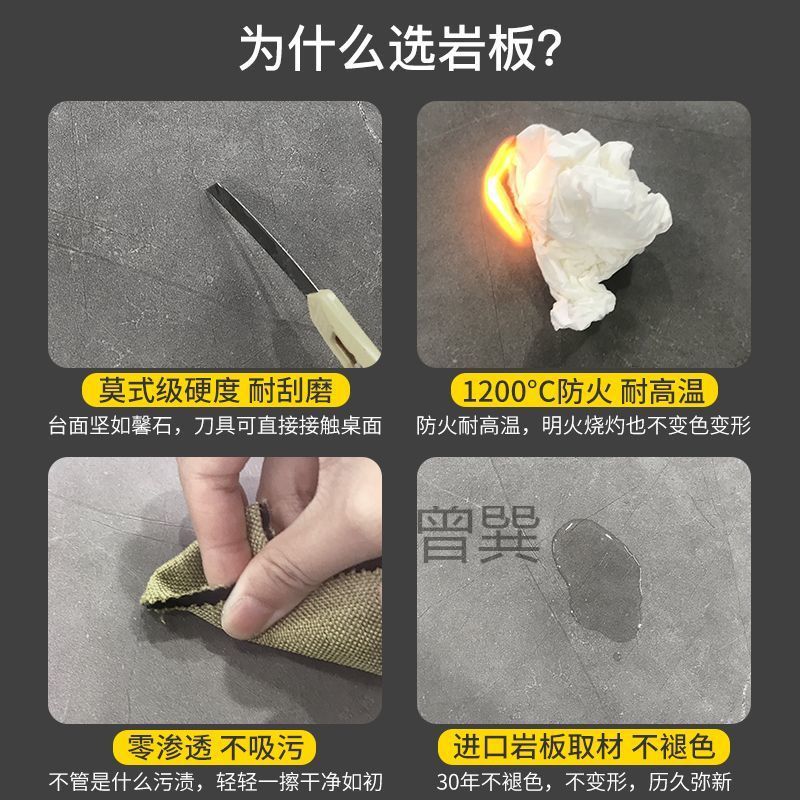 为什么选岩板?

莫式级硬度 耐刮磨
台面坚如馨石，刀具可直接接触桌面

1200°C防火 耐高温
防火耐高温，明火烧灼也不变色变形

曾巽

零渗透 不吸污
不管是什么污渍，轻轻一擦干净如初

进口岩板取材 不褪色
30年不褪色，不变形，历久弥新