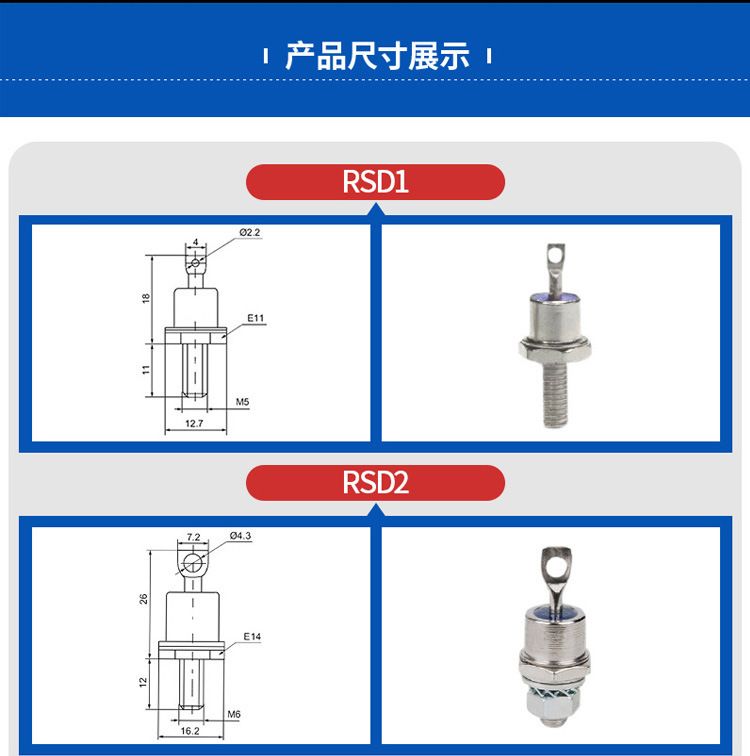 产品尺寸展示

RSD1

4
Ø2.2
18
E11
11
M5
12.7

RSD2

7.2
Ø4.3
26
E14
12
M6
16.2