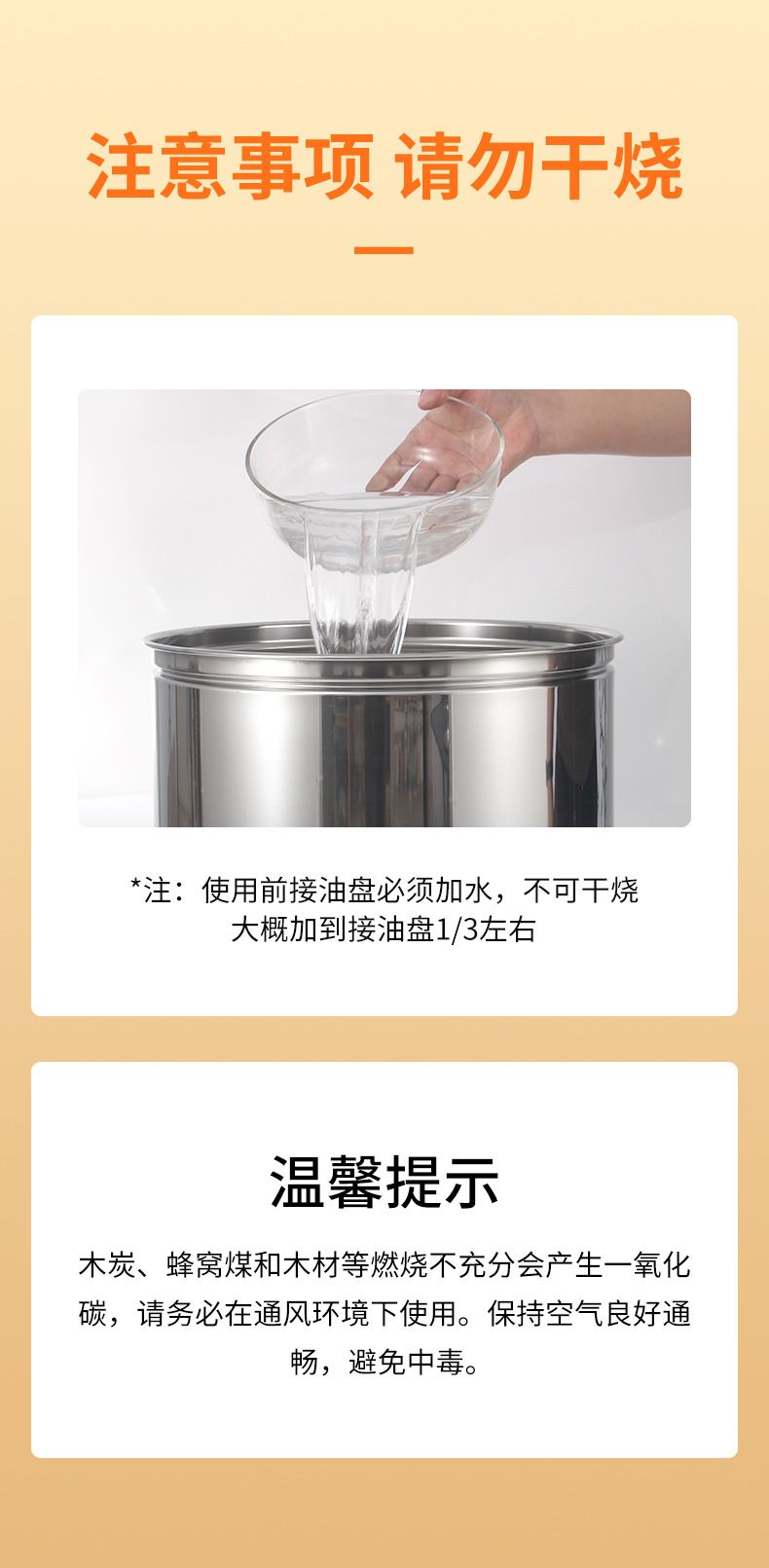 注意事项 请勿干烧

*注：使用前接油盘必须加水，不可干烧
大概加到接油盘1/3左右

温馨提示

木炭、蜂窝煤和木材等燃烧不充分会产生一氧化碳，请务必在通风环境下使用。保持空气良好通畅，避免中毒。