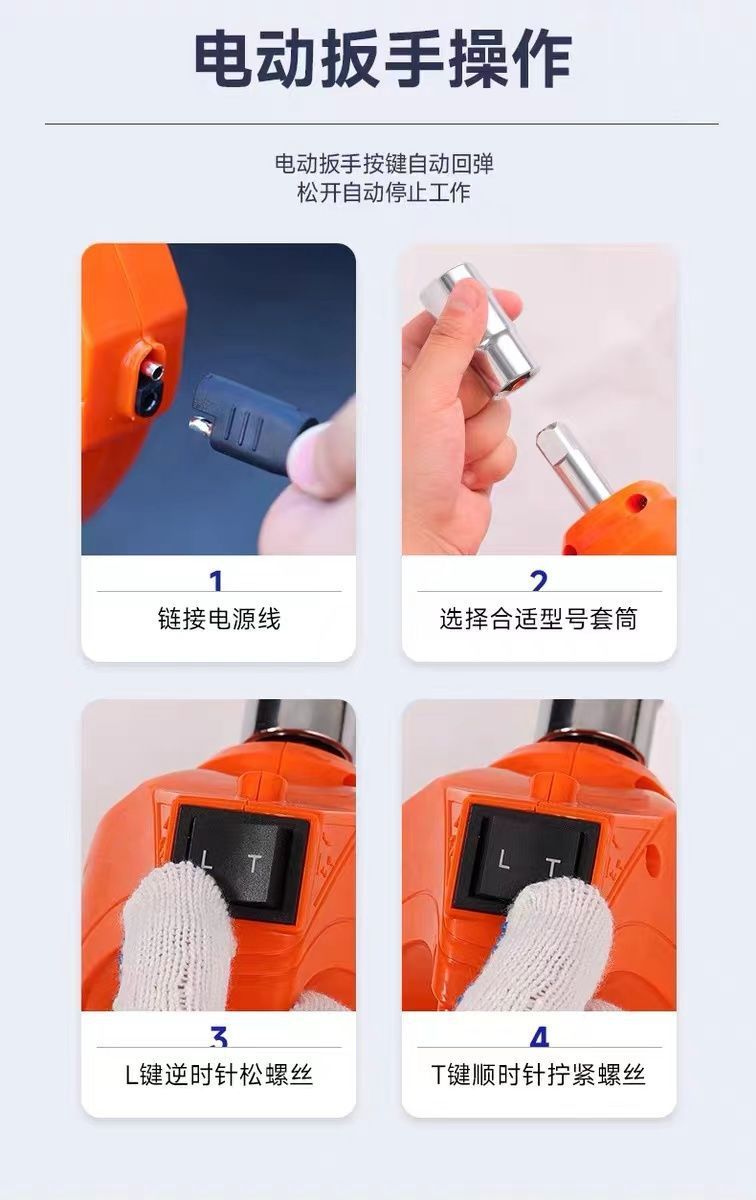 电动扳手操作

电动扳手按键自动回弹
松开自动停止工作

1
链接电源线

2
选择合适型号套筒

L T

3
L键逆时针松螺丝

L T

4
T键顺时针拧紧螺丝