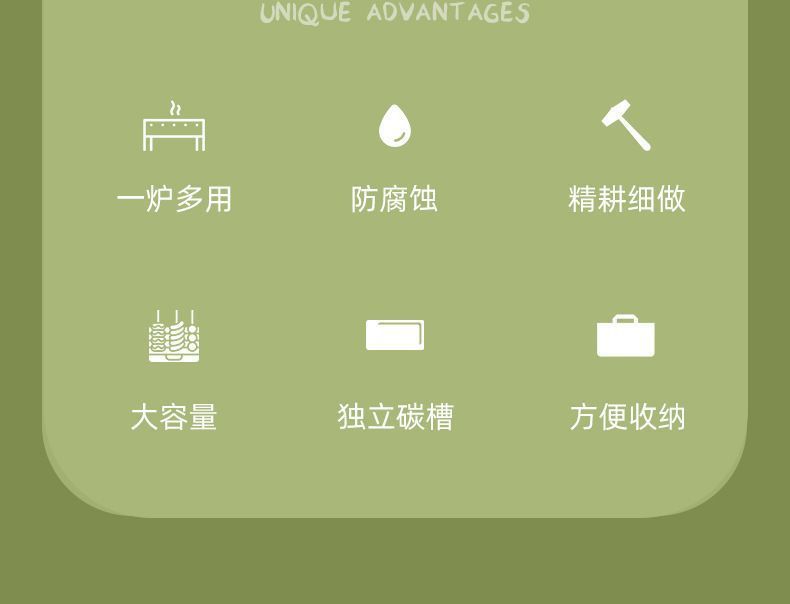 UNIQUE ADVANTAGES

一炉多用

防腐蚀

精耕细做

大容量

独立碳槽

方便收纳