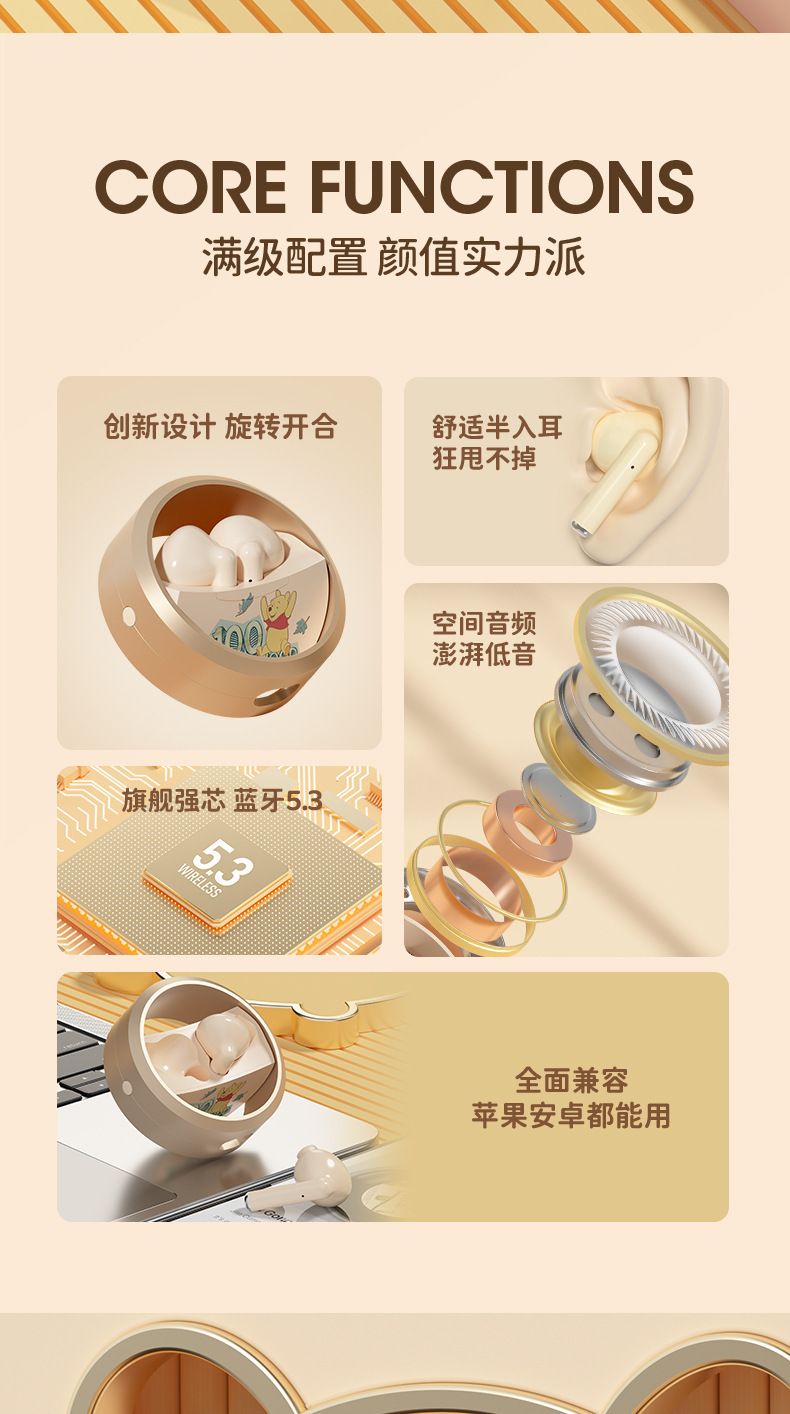 CORE FUNCTIONS
满级配置 颜值实力派

创新设计 旋转开合

舒适半入耳
狂甩不掉

空间音频
澎湃低音

旗舰强芯 蓝牙5.3

5.3
WIRELESS

全面兼容
苹果安卓都能用