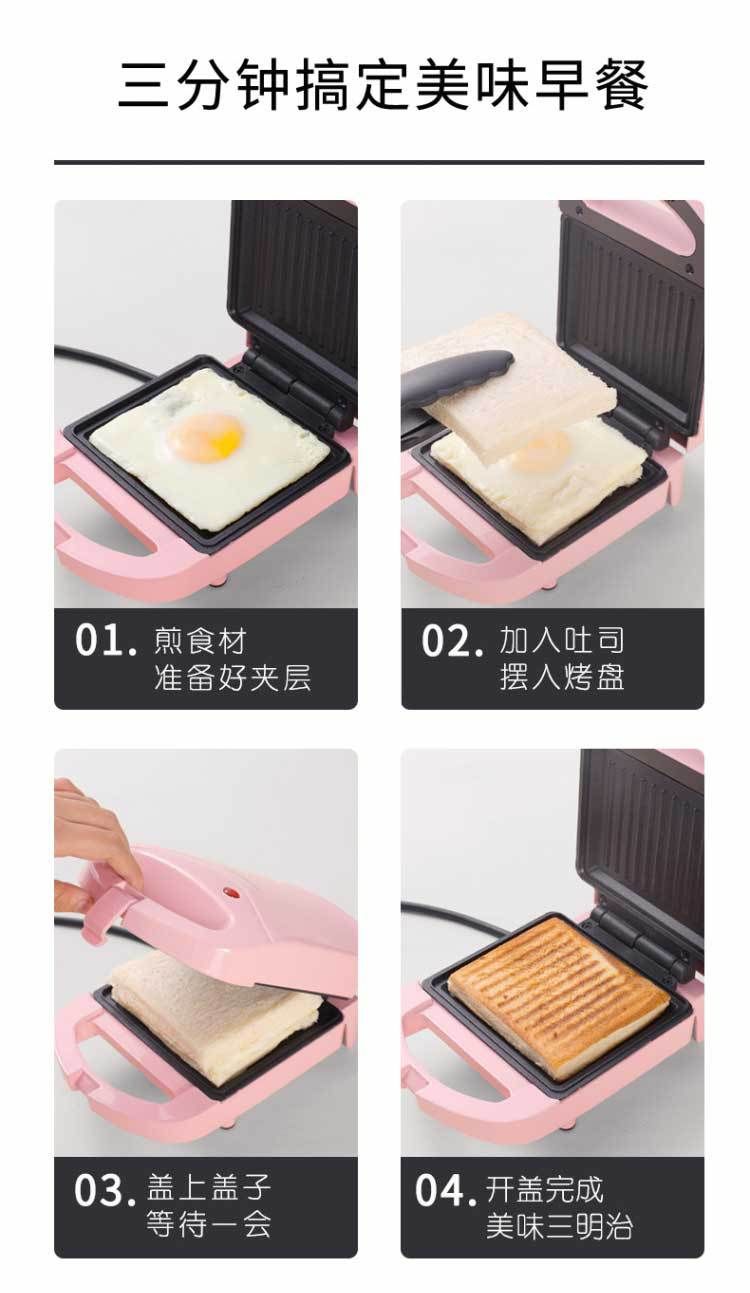 三分钟搞定美味早餐

01. 煎食材
准备好夹层

02. 加入吐司
摆入烤盘

03. 盖上盖子
等待一会

04. 开盖完成
美味三明治