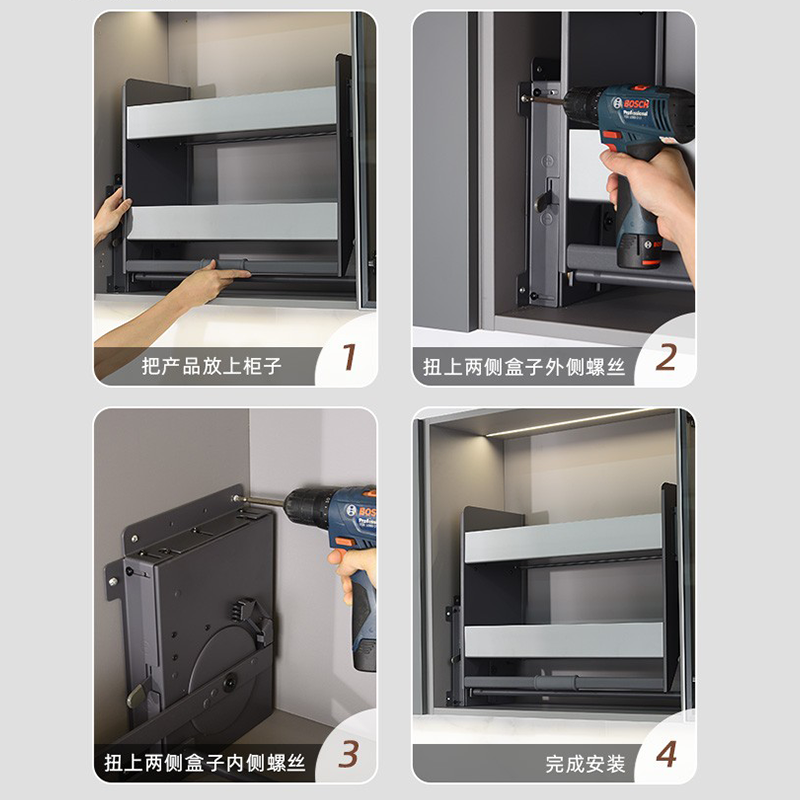 BOSCH Professional

把产品放上柜子 1

扭上两侧盒子外侧螺丝 2

BOSCH Professional

扭上两侧盒子内侧螺丝 3

完成安装 4